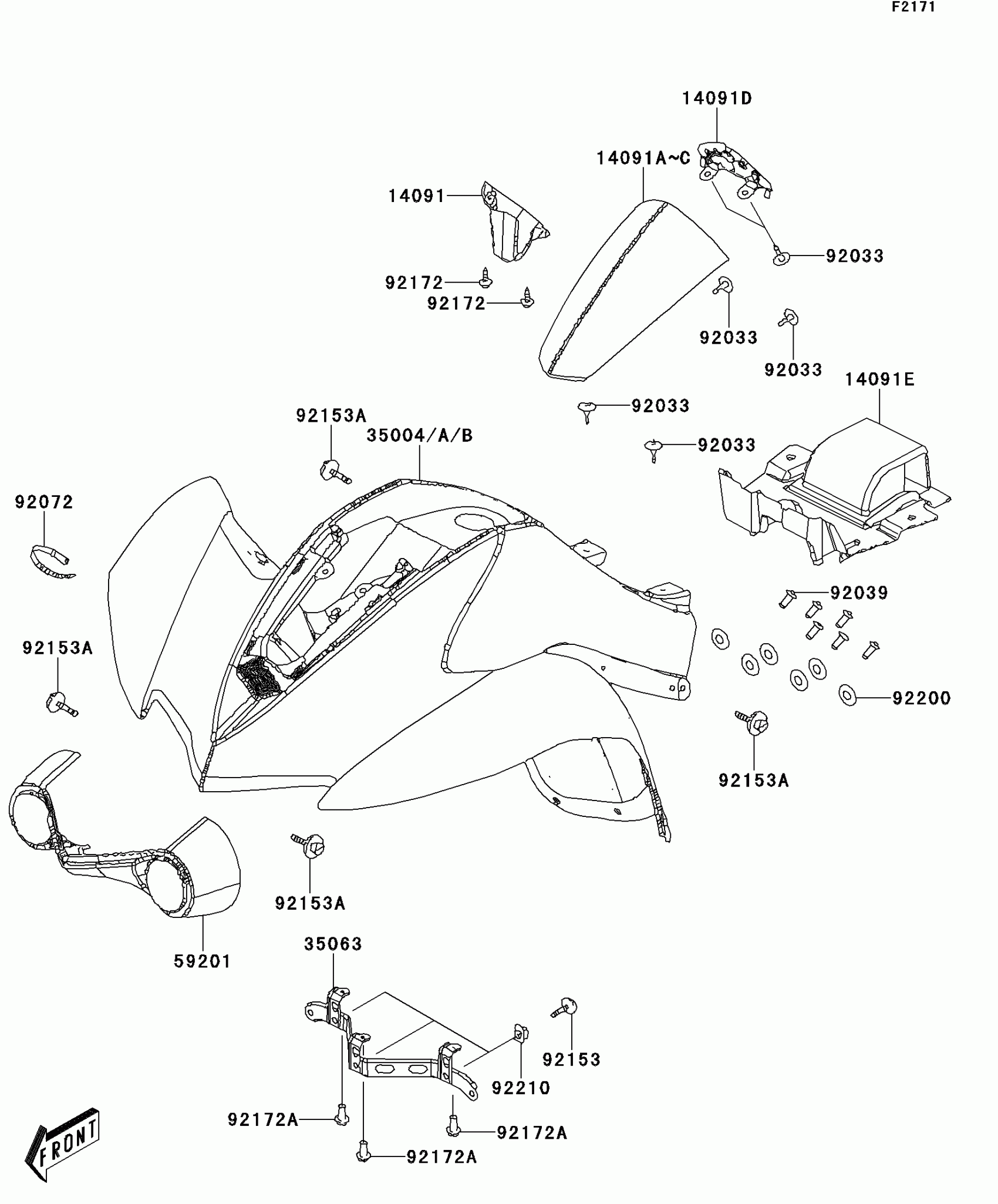 F2171

14091D

14091A~C

14091

92033

92172

92172

92033

92033

14091E

92033

92153A

35004/A/B

92033

92072

92039

92153A

92200

92153A

92153A

59201

35063

92153

92210

92172A

92172A

92172A

FRONT