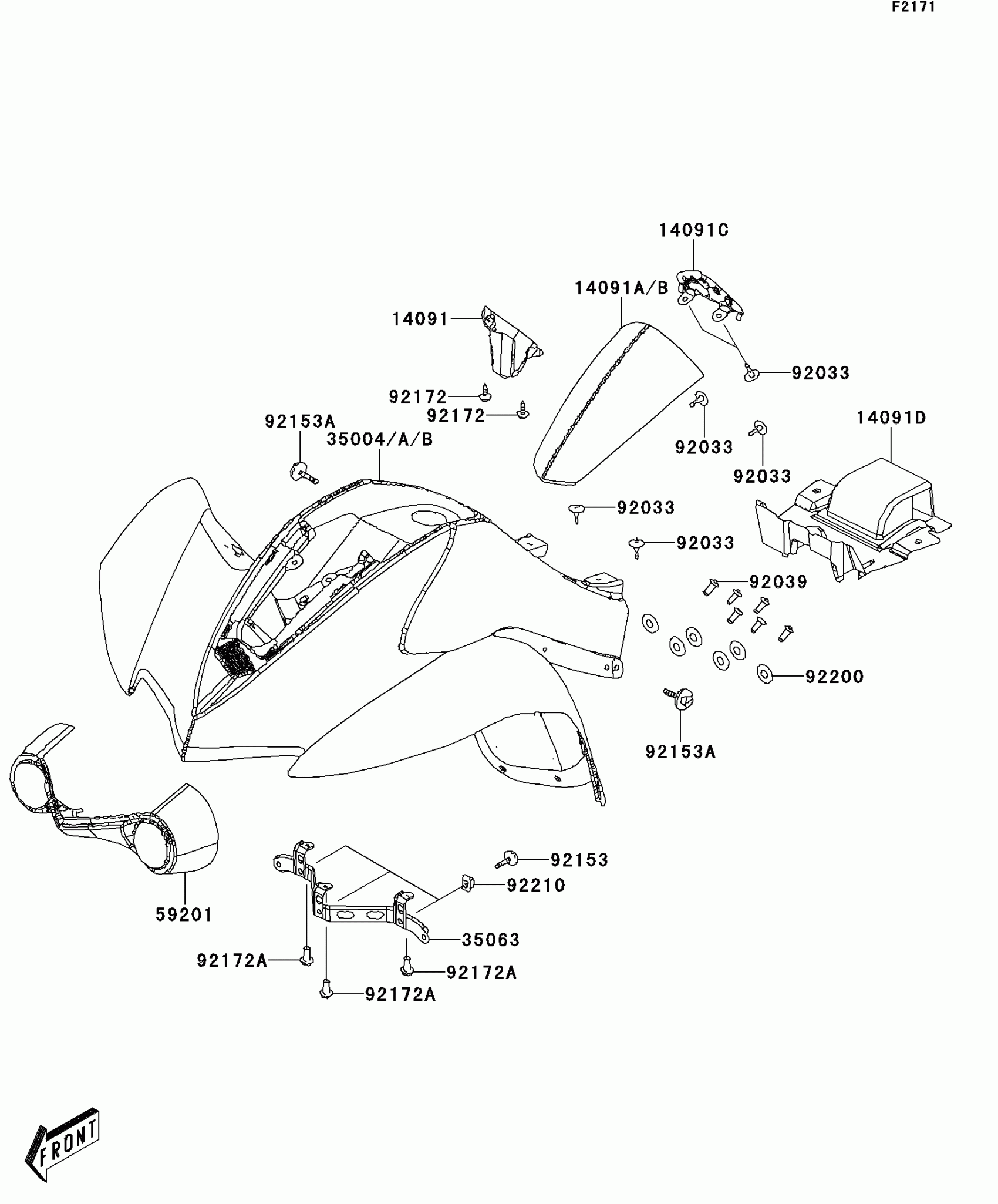 F2171

14091C

14091A/B

14091

92033

92172

92172

92153A

35004/A/B

92033

14091D

92033

92033

92033

92039

92200

92153A

92153

92210

59201

35063

92172A

92172A

92172A

FRONT