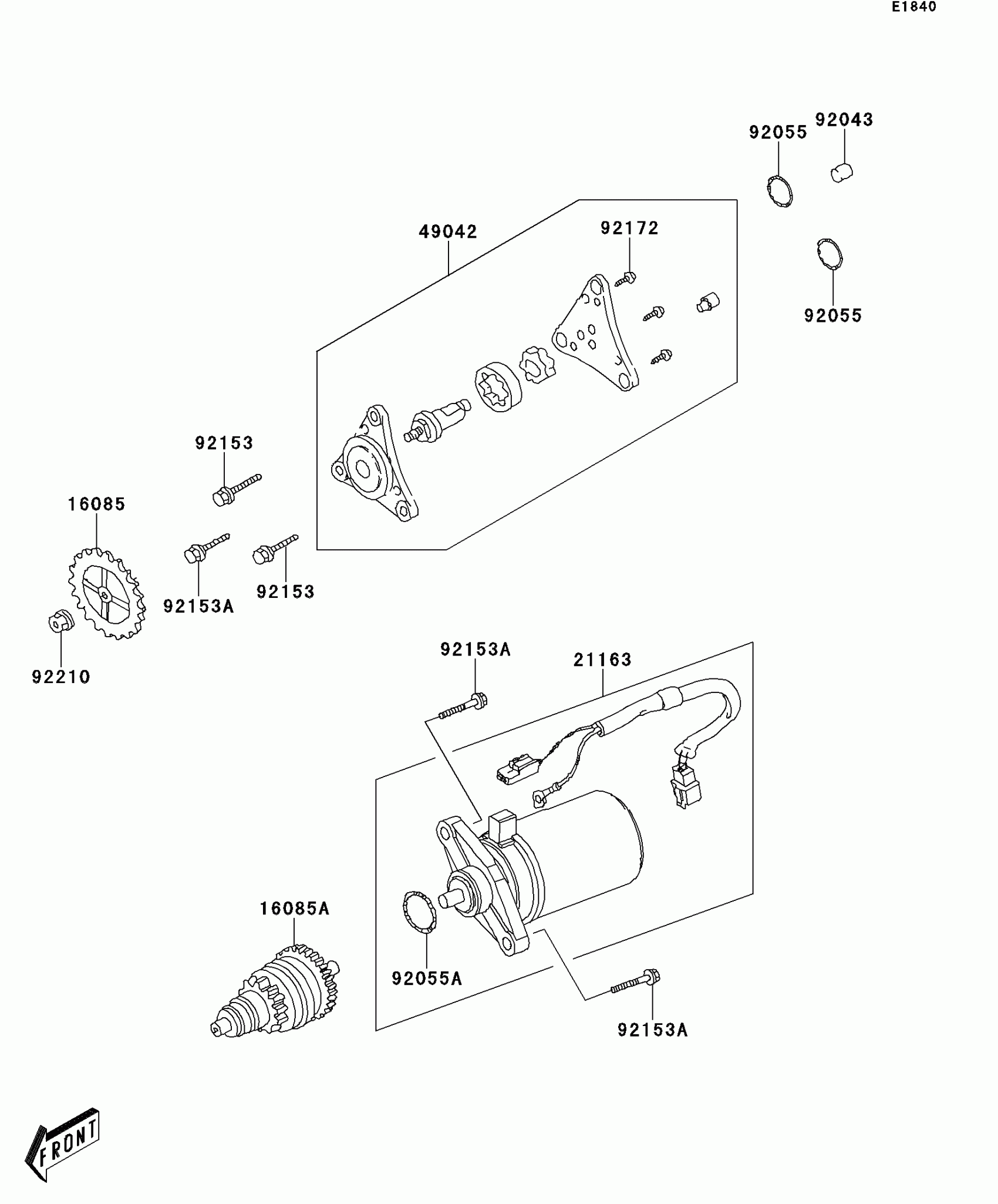 E1840

92055
92043
49042
92172
92055
92153
16085
92153A
92153
92210
92153A
21163
16085A
92055A
92153A
FRONT