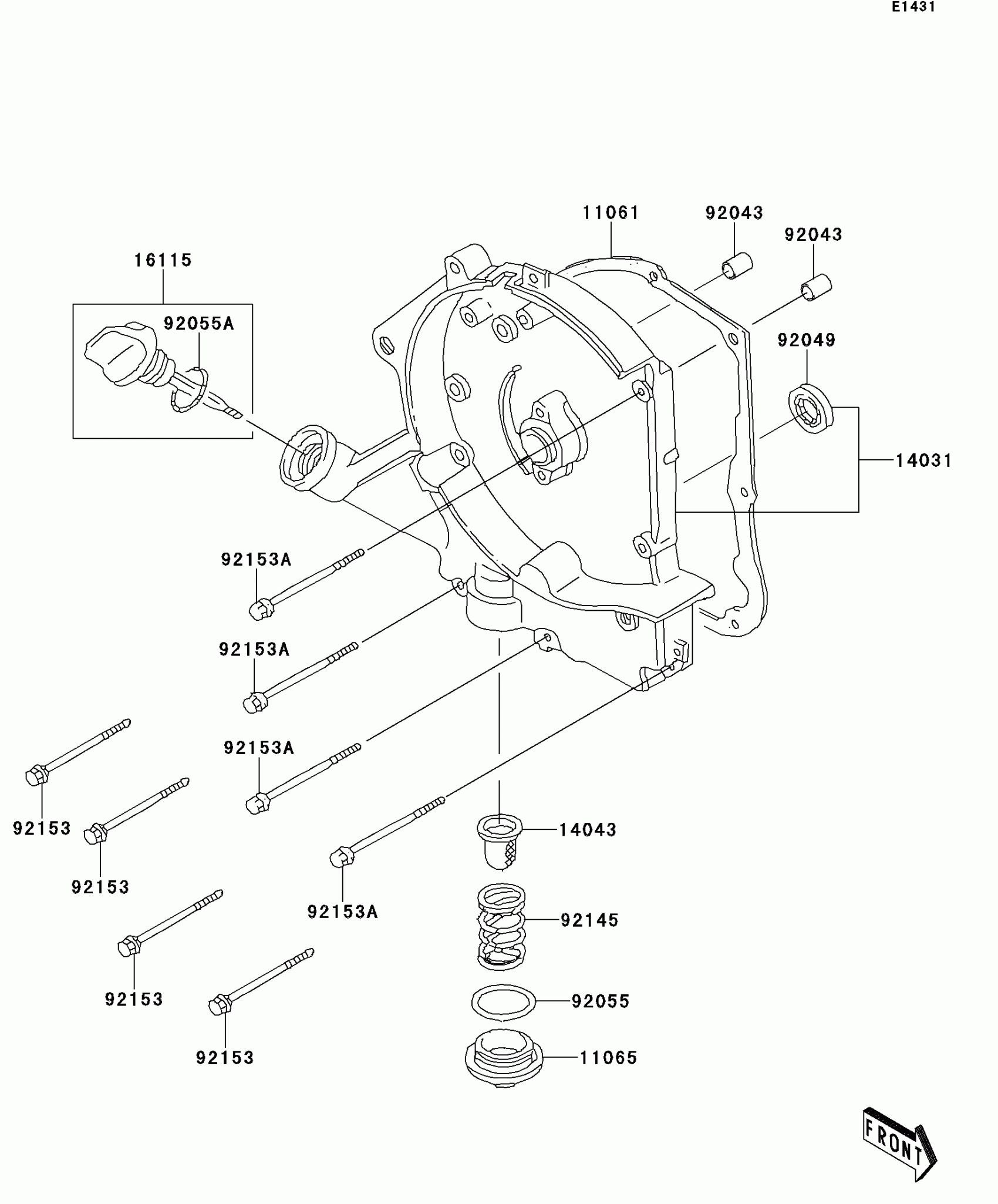 E1431

11061
92043
92043
16115
92055A
92049
14031
92153A
92153A
92153A
92153
92153
14043
92153A
92145
92153
92055
92153
11065
FRONT