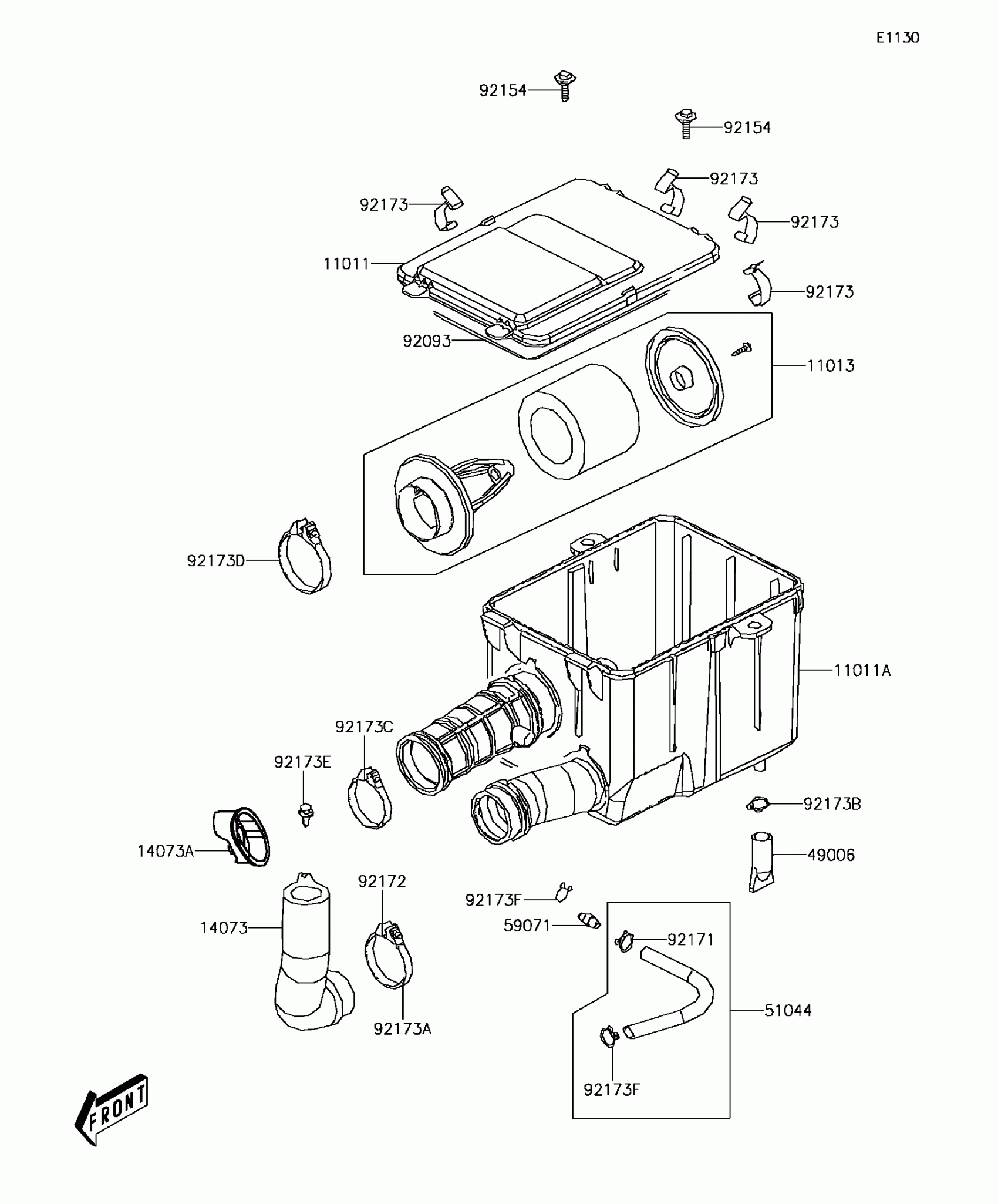 E1130

92154

92154

92173

92173

92173

11011

92173

92093

11013

92173D

11011A

92173C

92173E

92173B

14073A

49006

92172

92173F

14073

59071

92171

51044

92173A

92173F

FRONT