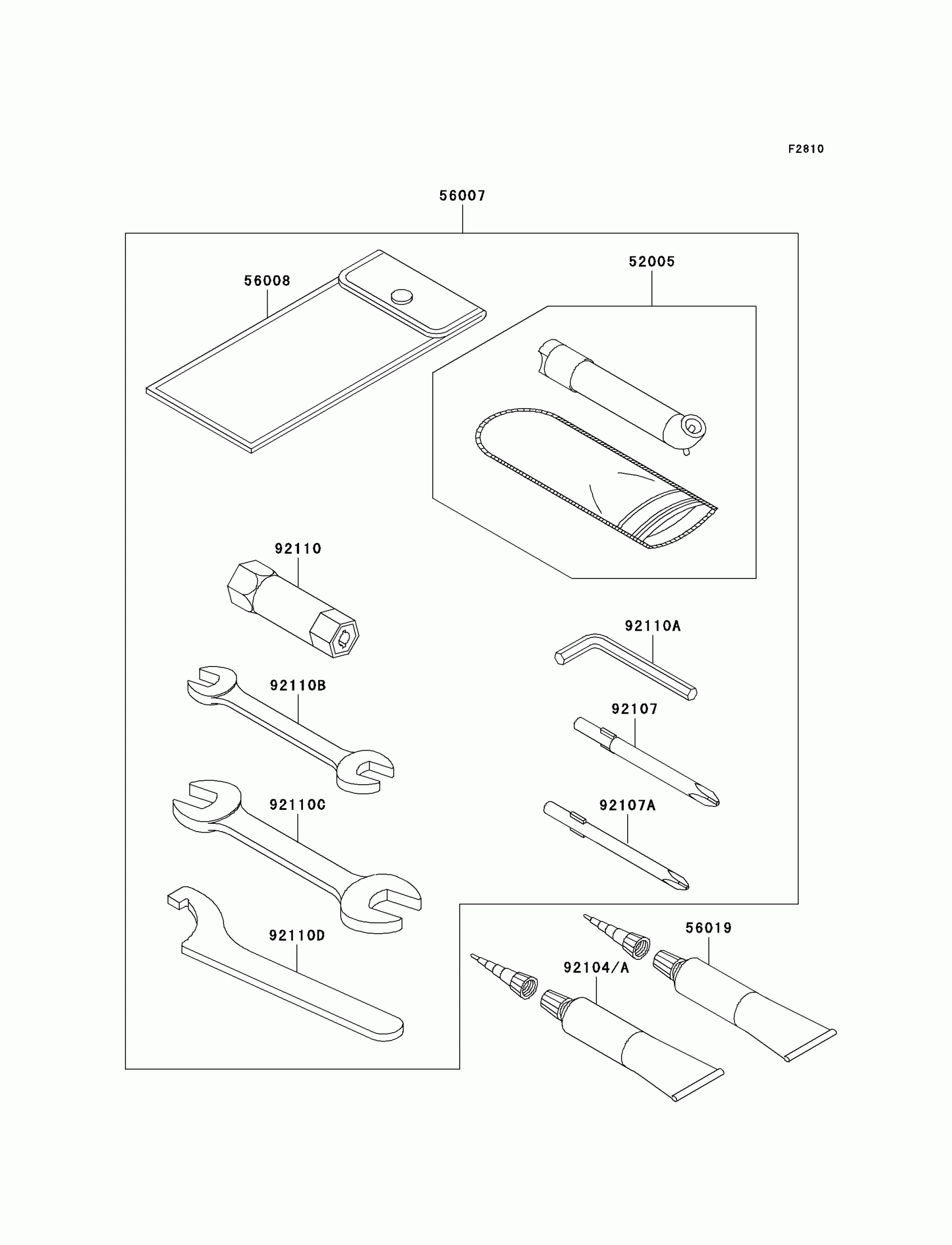 F2810

56007

56008

52005

92110

92110A

92110B

92107

92110C

92107A

92110D

56019

92104/A