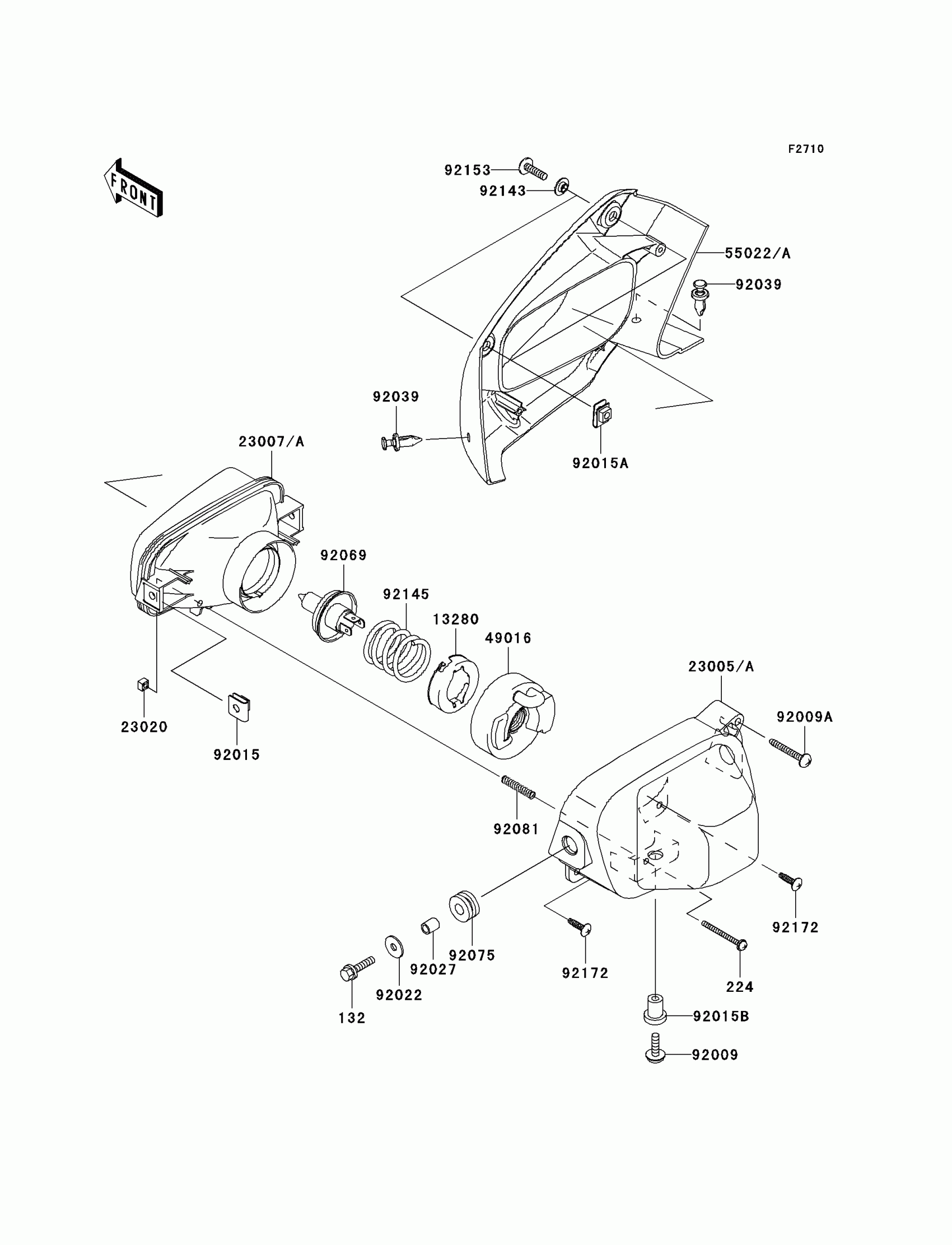 F2710

FRONT

92153
92143
55022/A
92039
92039
92015A
23007/A
92069
92145
13280
49016
23005/A
92009A
23020
92015
92081
92172
92075
92027
92022
132
92172
224
92015B
92009