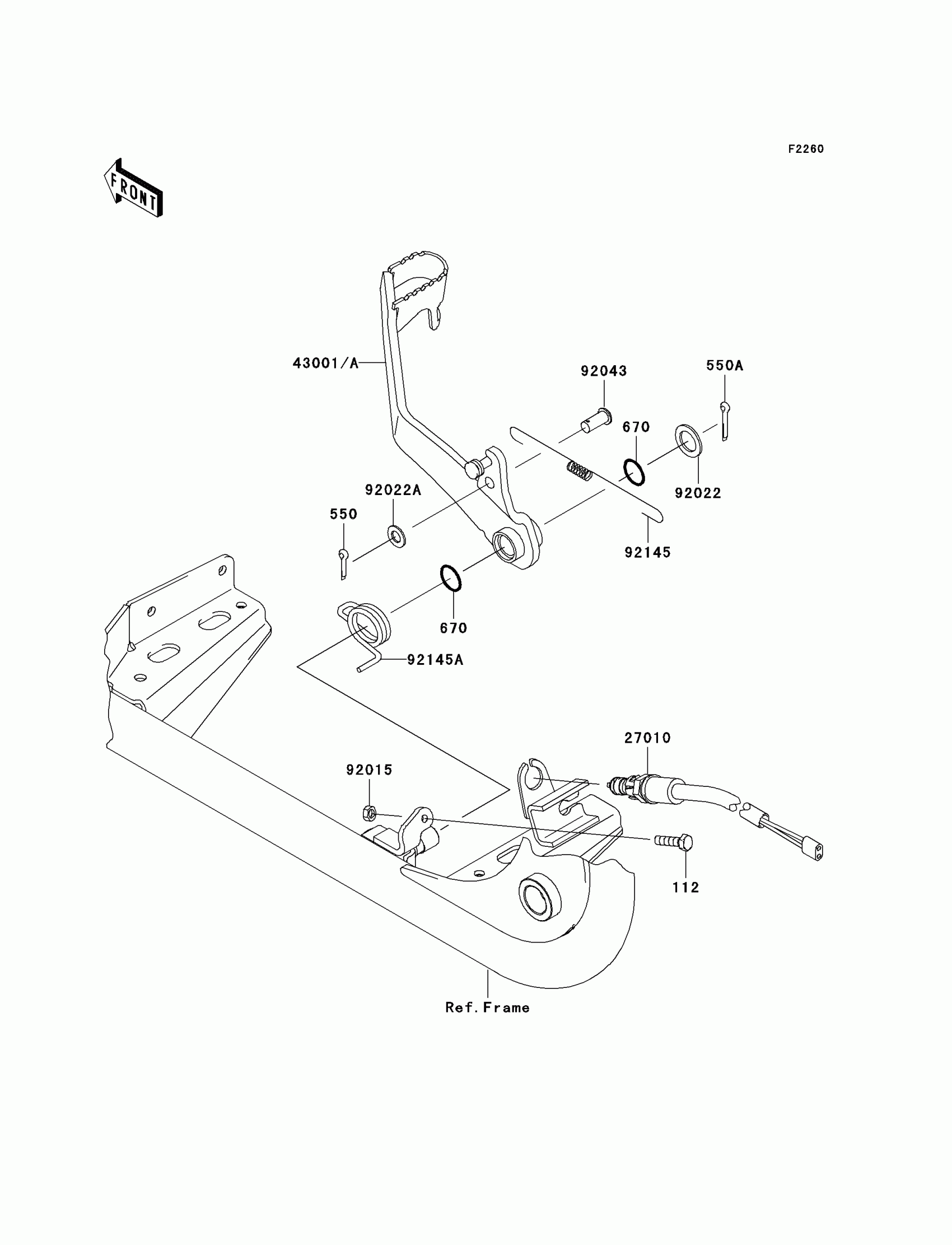 F2260

FRONT

43001/A

92043

550A

670

92022

92022A

550

92145

670

92145A

27010

92015

112

Ref.Frame