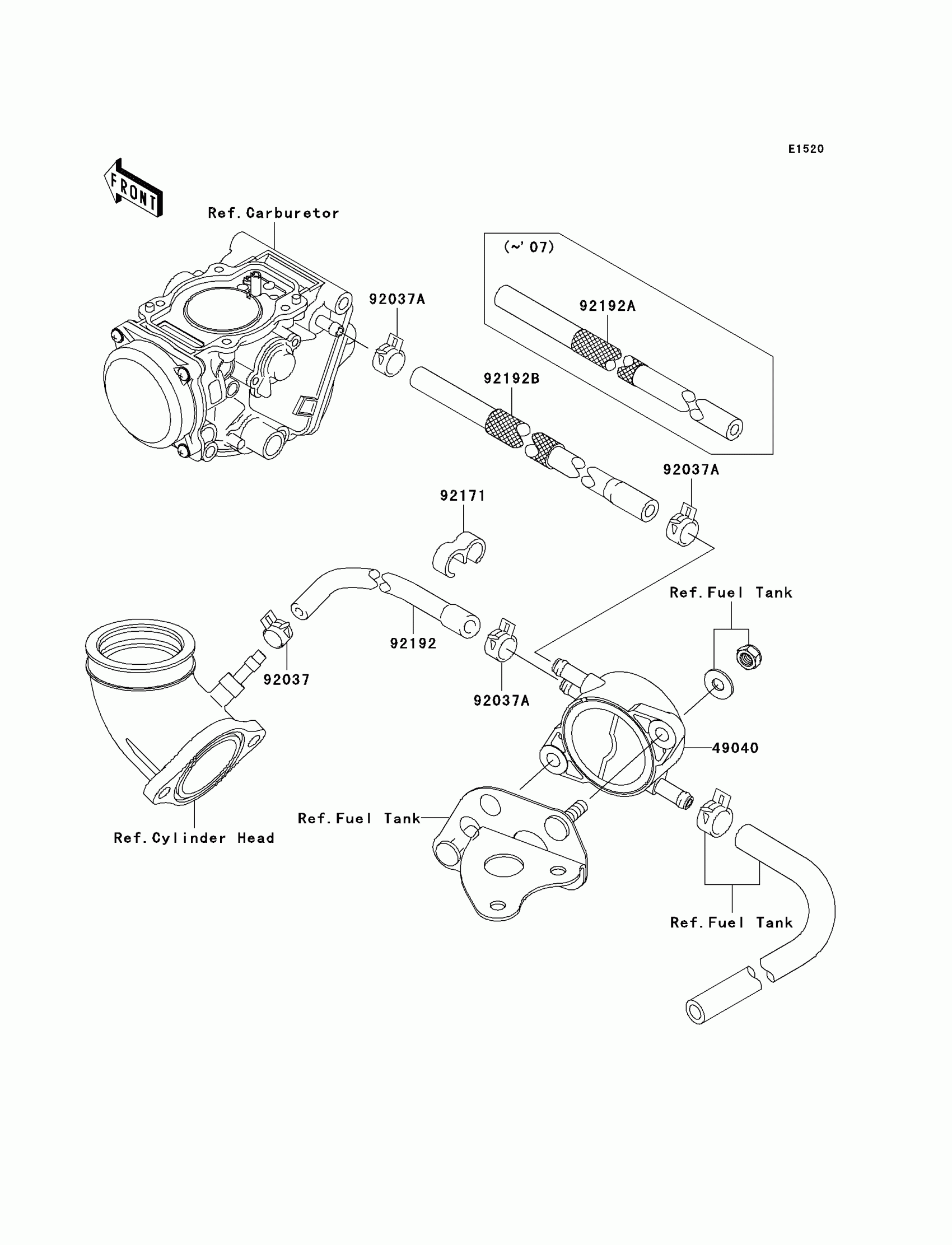 E1520

FRONT

Ref.Carburetor

(~'07)

92037A

92192A

92192B

92037A

92171

Ref.Fuel Tank

92192

92037

92037A

49040

Ref.Fuel Tank

Ref.Cylinder Head

Ref.Fuel Tank