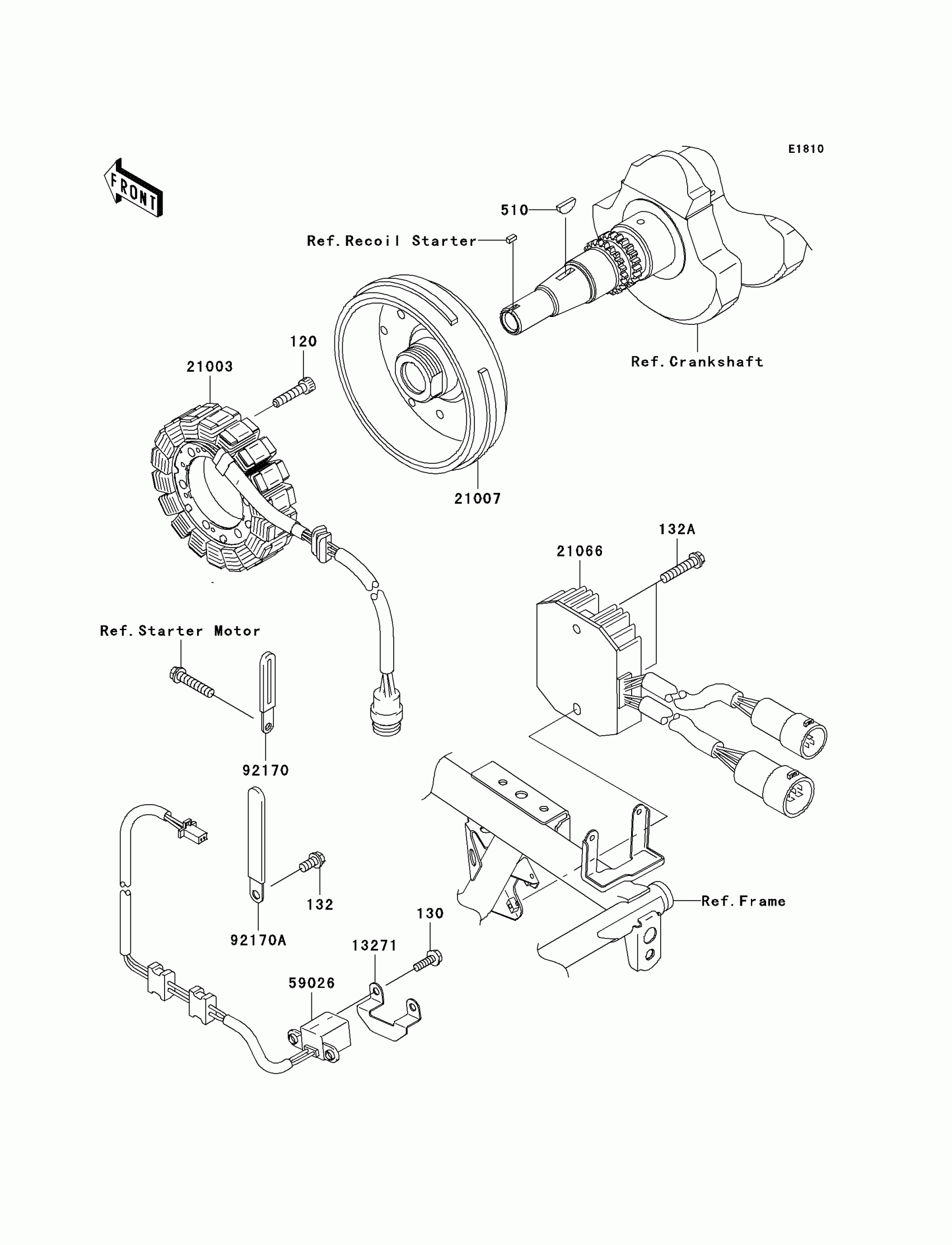 E1810

FRONT

510

Ref.Recoil Starter

120

21003

Ref.Crankshaft

21007

132A

21066

Ref.Starter Motor

92170

132

92170A

130

13271

59026

Ref.Frame