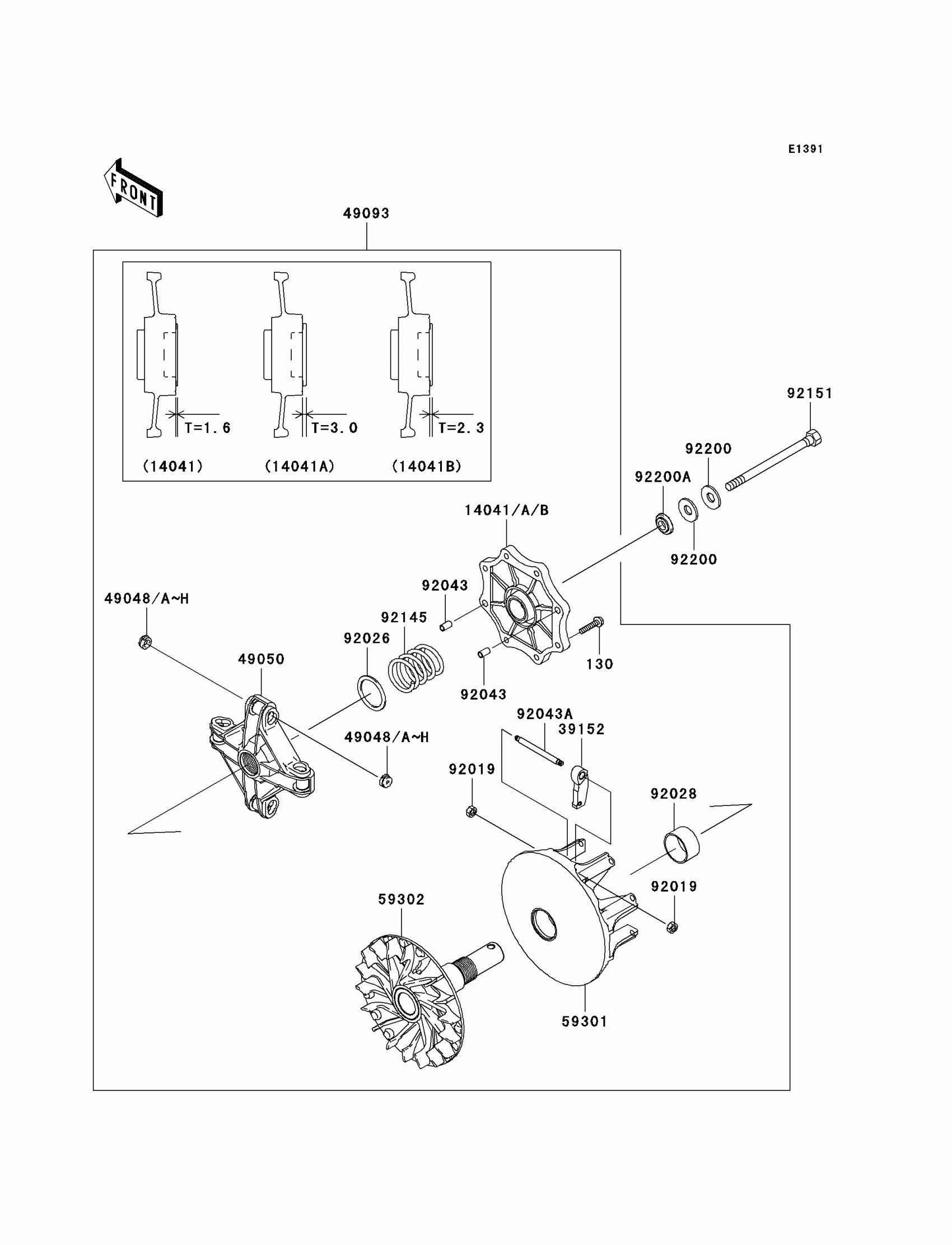 E1391

FRONT

49093

T=1.6
T=3.0
T=2.3

(14041)
(14041A)
(14041B)

92151
92200
92200A
14041/A/B
92200
92043
49048/A~H
92145
92026
130
49050
92043
92043A
39152
49048/A~H
92019
92028
92019
59302
59301