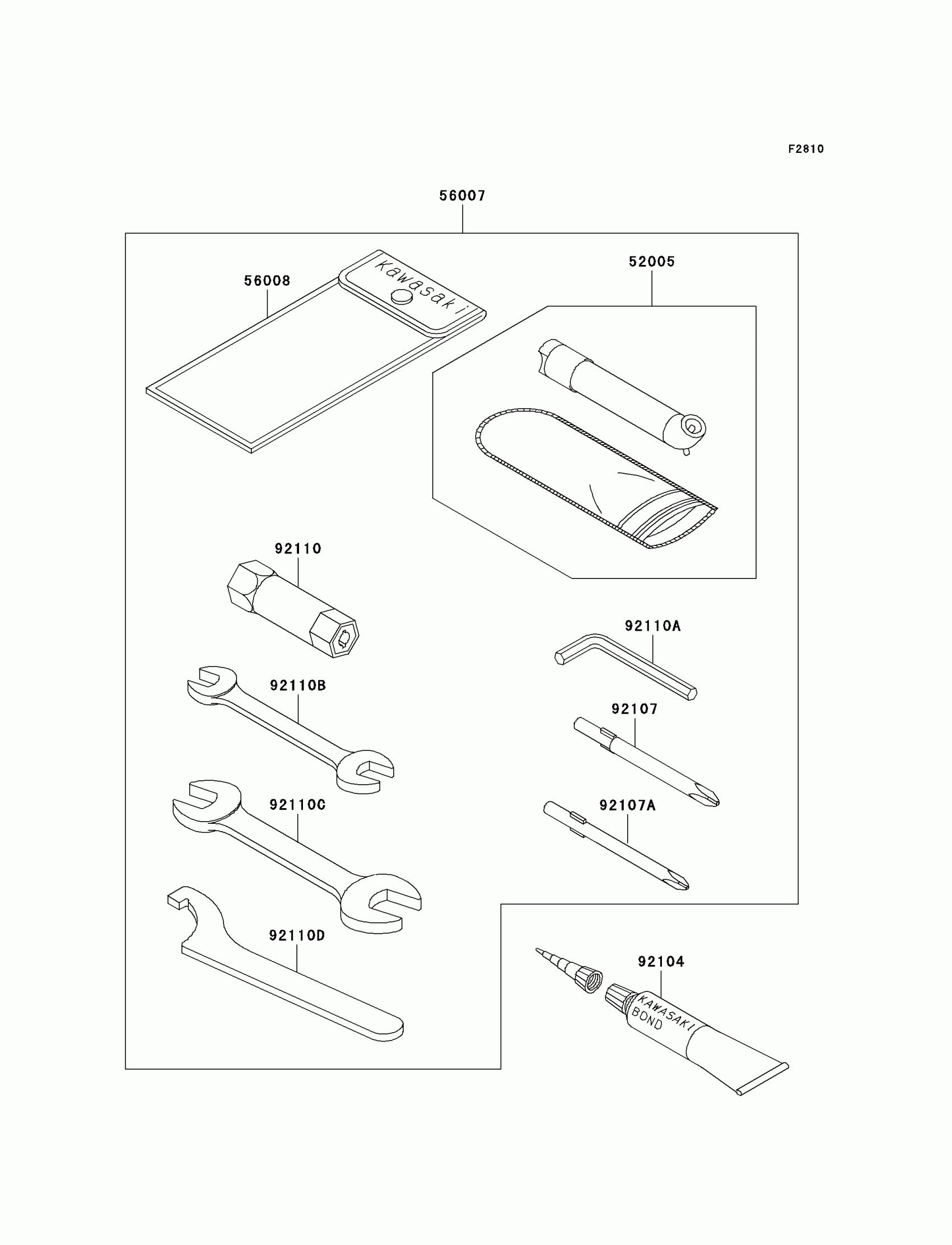 F2810

56007

56008

Kawasaki

52005

92110

92110A

92110B

92107

92110C

92107A

92110D

92104

KAWASAKI BOND