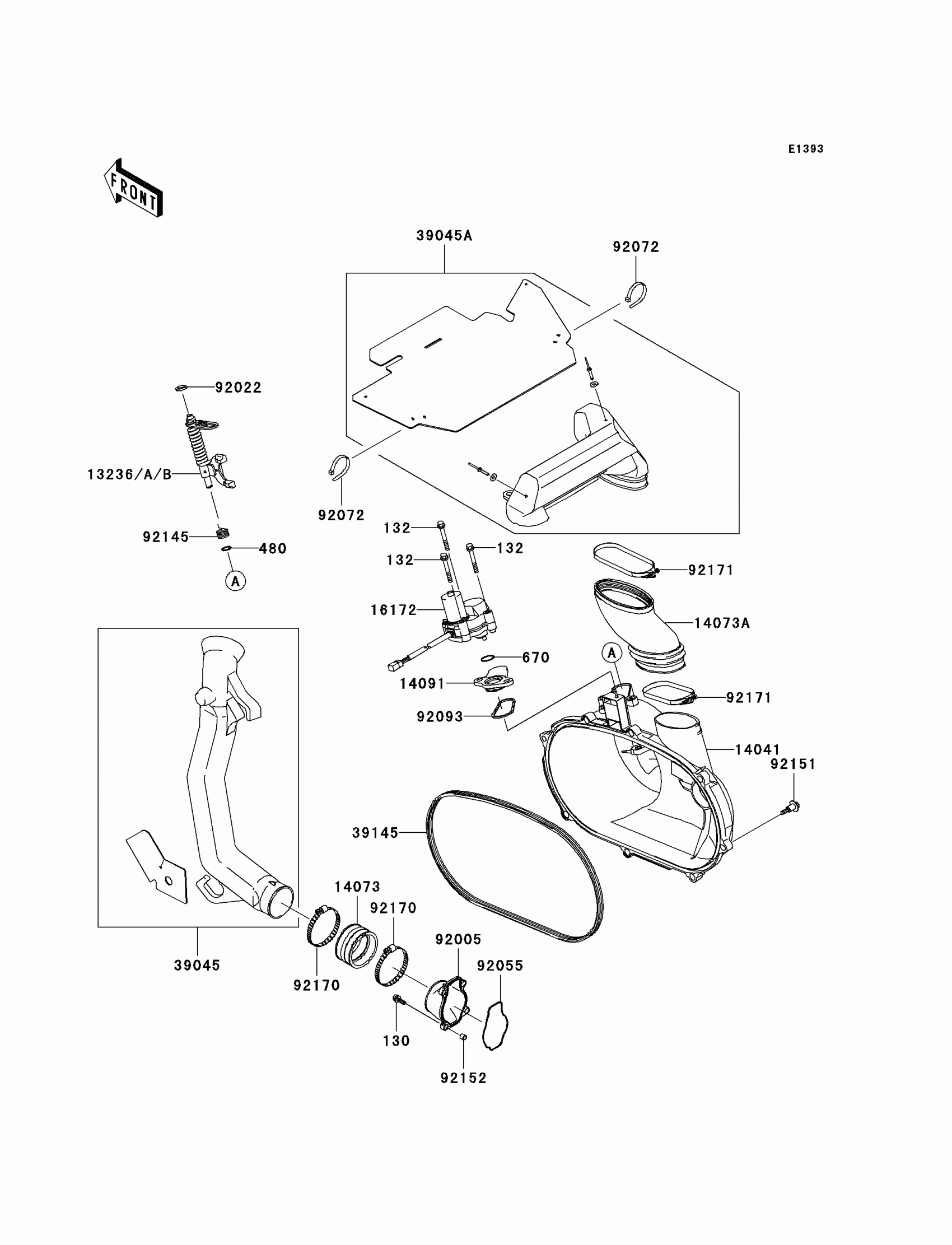 E1393

FRONT

39045A

92072

92022

13236/A/B

92072

92145

480

A

132

132

132

92171

16172

14073A

670

A

14091

92171

92093

14041

92151

39145

14073

92170

92005

92055

39045

92170

130

92152