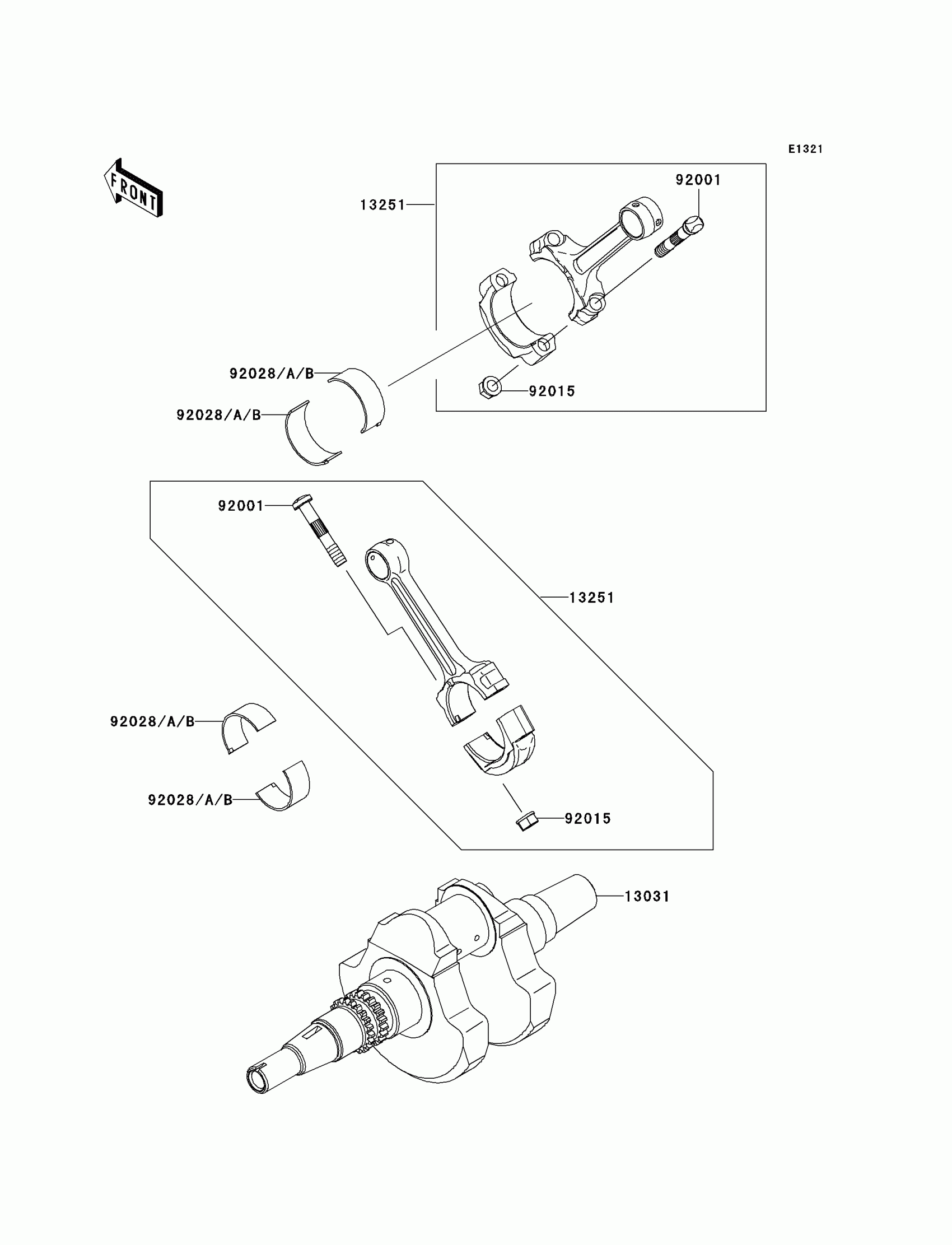 E1321

FRONT

13251

92001

92028/A/B

92028/A/B

92015

92001

13251

92028/A/B

92028/A/B

92015

13031