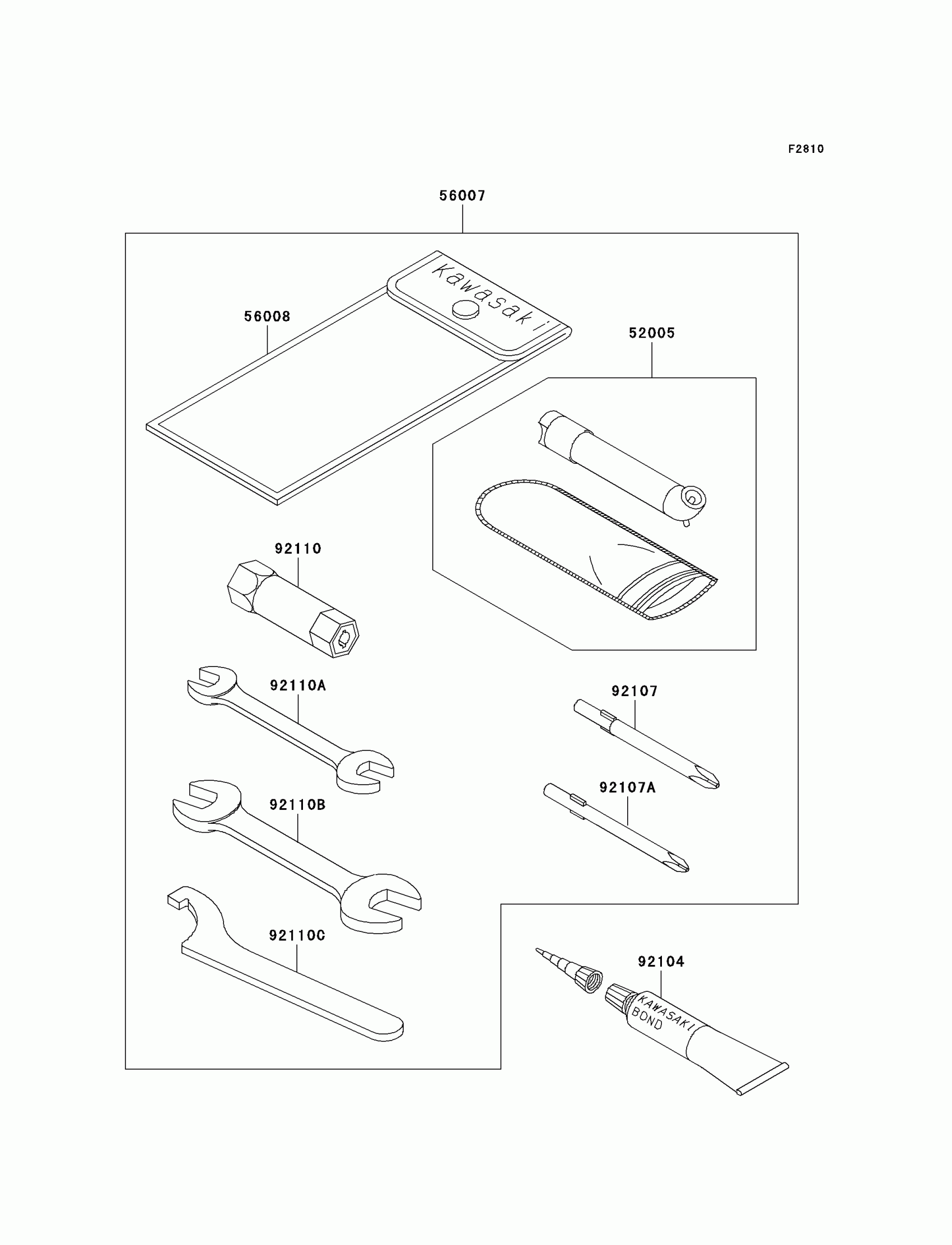 F2810

56007

Kawasaki

56008

52005

92110

92110A

92107

92110B

92107A

92110C

92104

KAWASAKI BOND