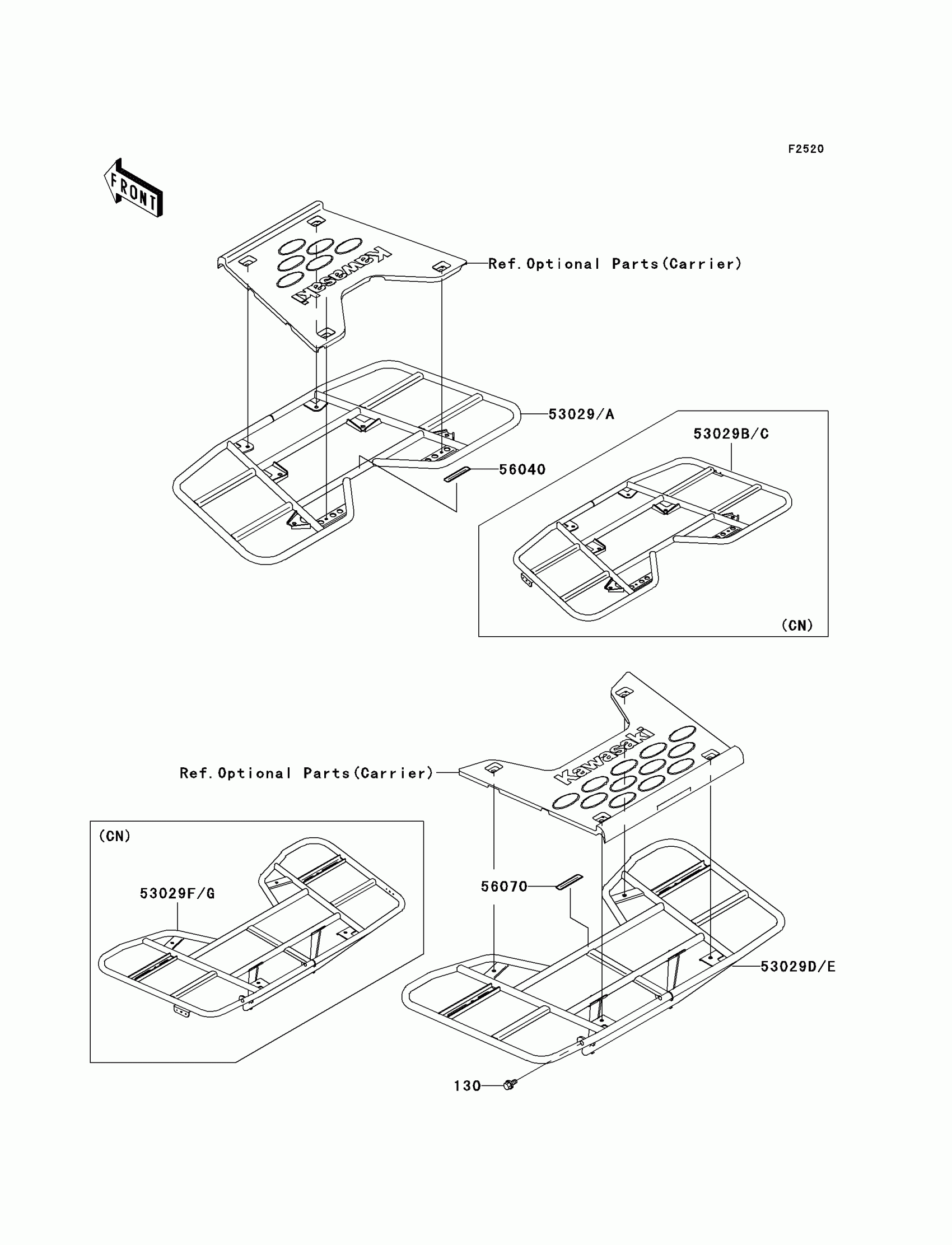 F2520

FRONT

Kawasaki

Ref.Optional Parts(Carrier)

53029/A

53029B/C

56040

(CN)

Kawasaki

Ref.Optional Parts(Carrier)

(CN)

53029F/G

56070

53029D/E

130