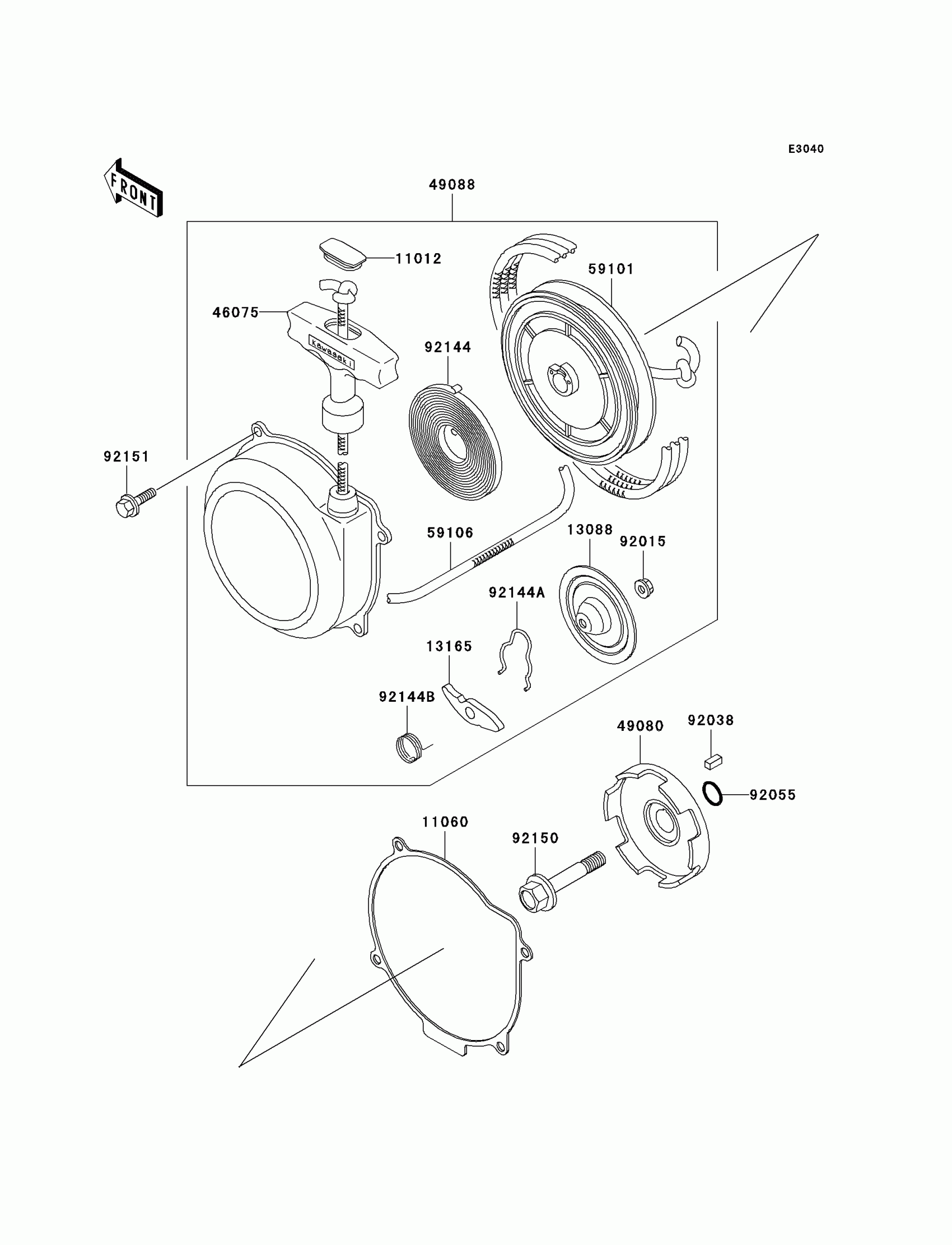 E3040

FRONT

49088

11012

59101

46075

kawasaki

92144

92151

59106

13088

92015

92144A

13165

92144B

49080

92038

92055

11060

92150