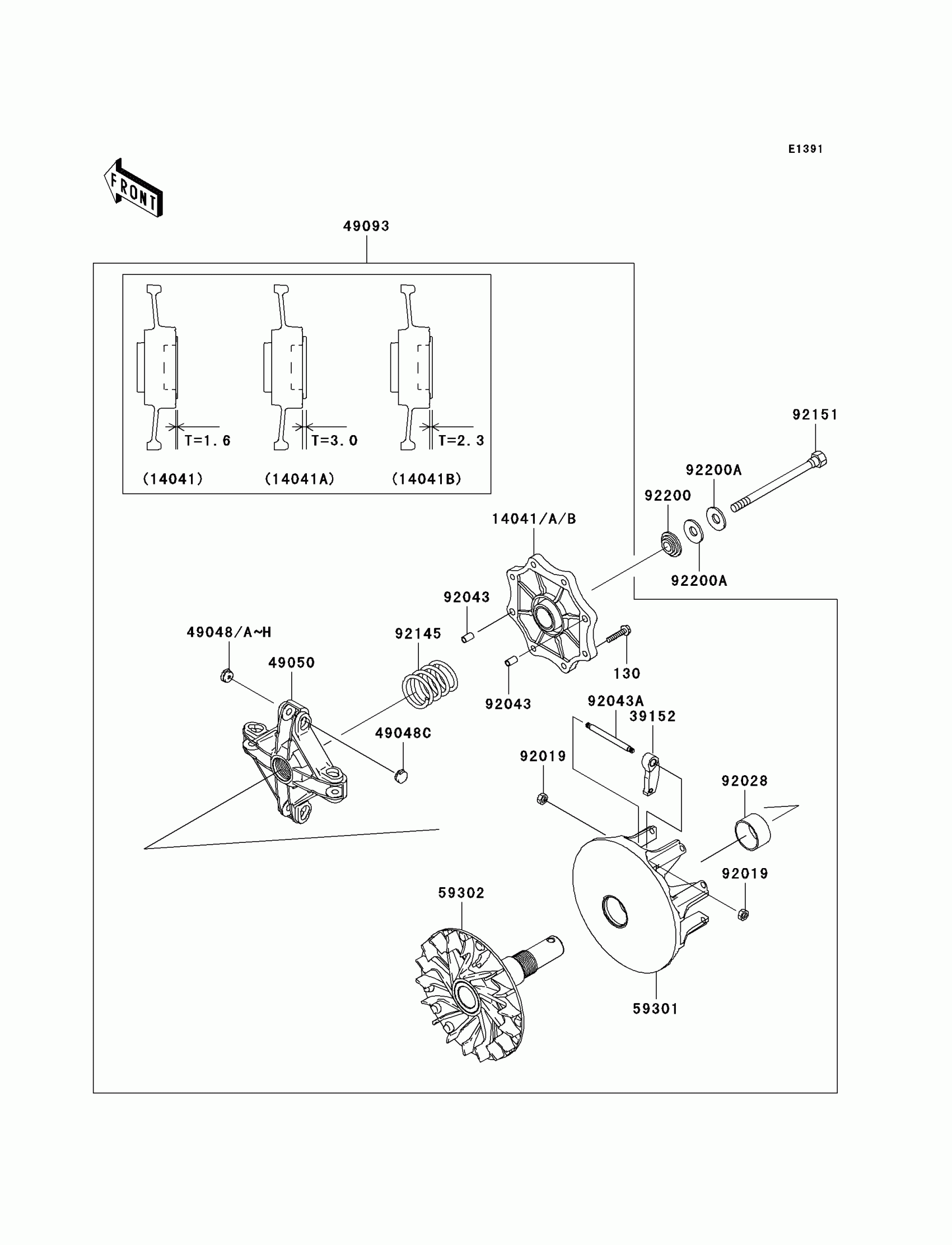 E1391

FRONT

49093

T=1.6

T=3.0

T=2.3

(14041)

(14041A)

(14041B)

92151

92200A

92200

14041/A/B

92200A

92043

49048/A~H

92145

49050

130

92043

92043A

39152

49048C

92019

92028

92019

59302

59301