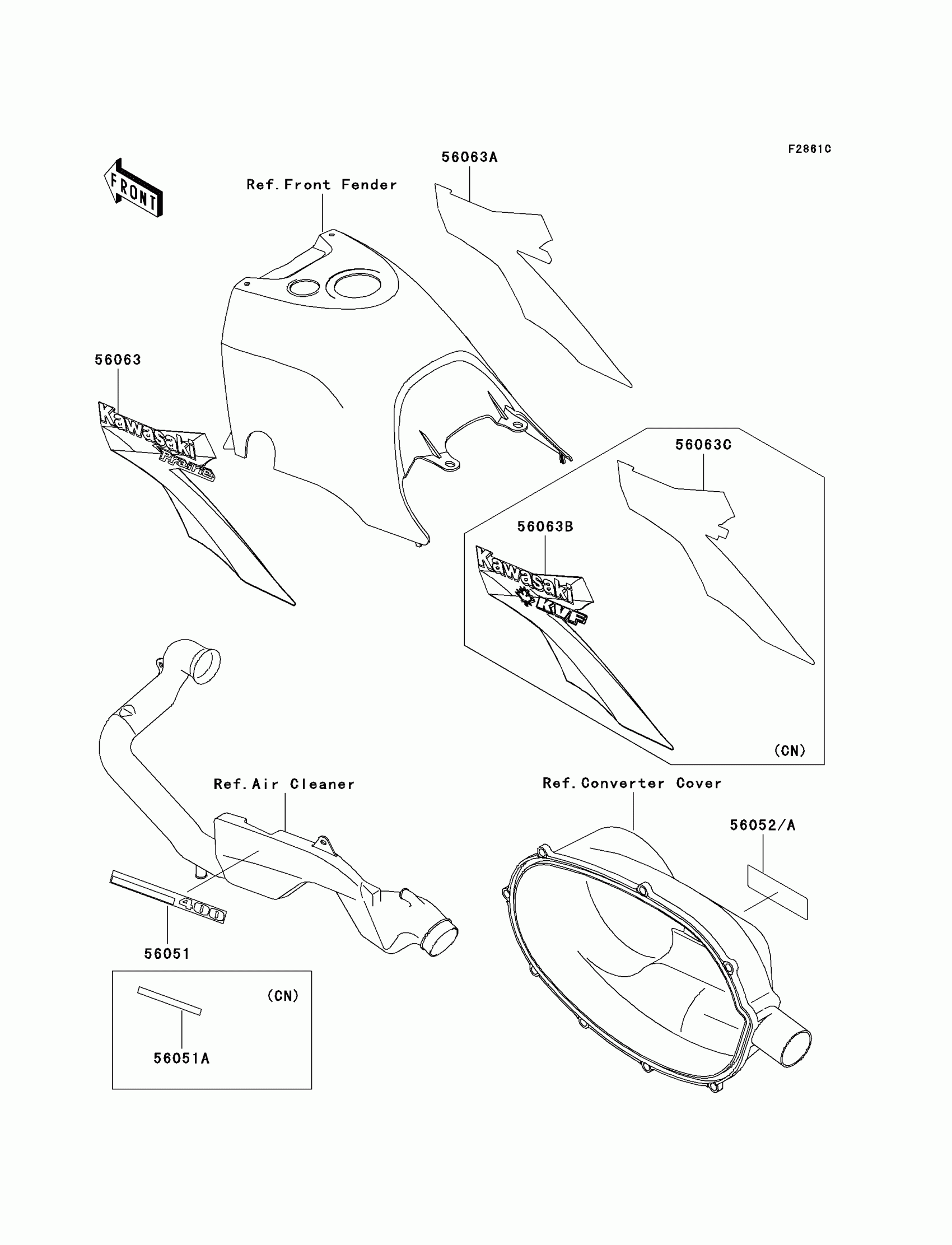 F2861C

FRONT

56063A

Ref.Front Fender

56063

Kawasaki
Prairie

56063C

56063B

Kawasaki
KVF

(CN)

Ref.Air Cleaner

Ref.Converter Cover

56052/A

400

56051

(CN)

56051A