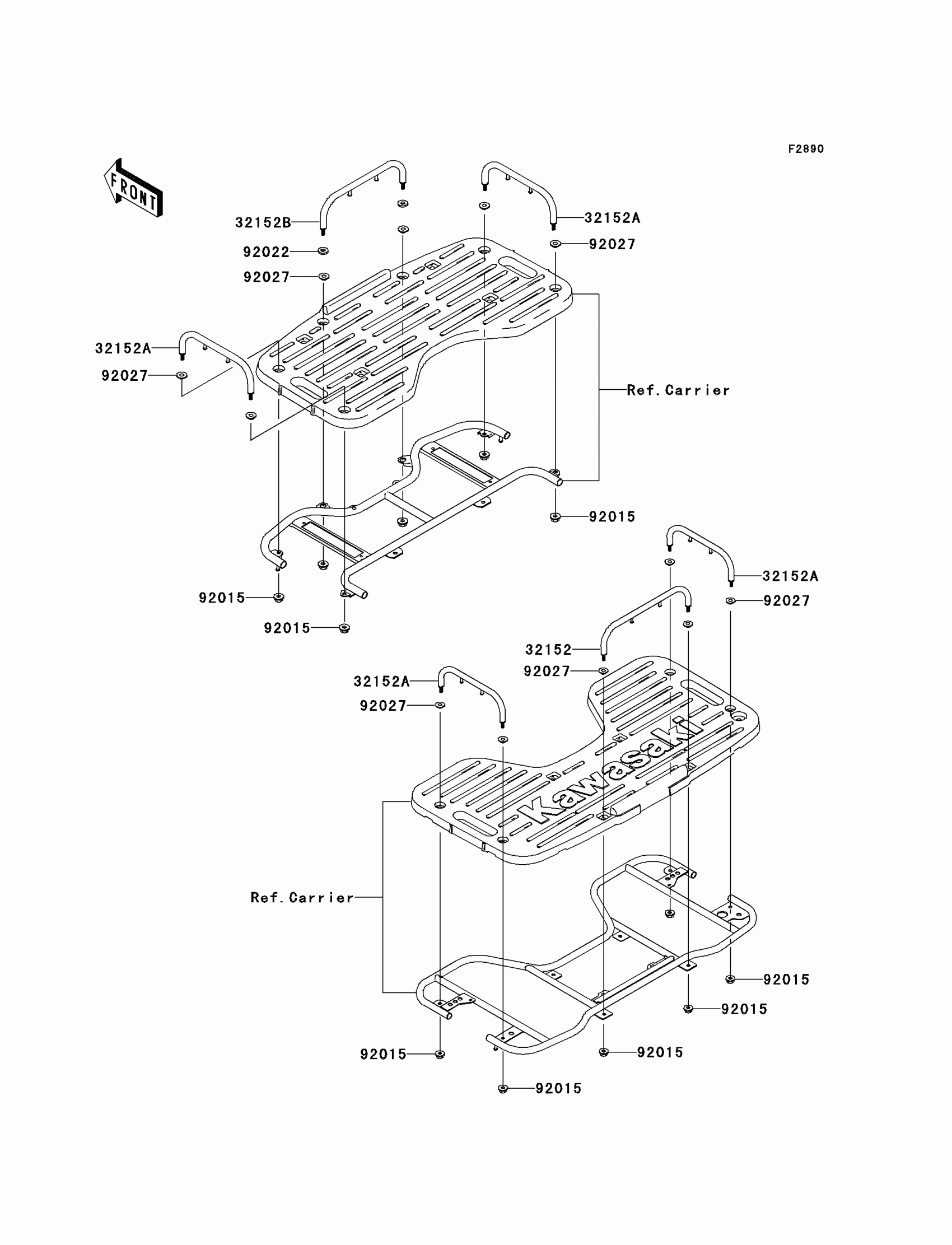 F2890

FRONT

32152B
32152A
92022
92027
92027
32152A
92027
Ref.Carrier
92015
92015
92015

32152A
92027
32152
92027
32152A
92027
Kawasaki
Ref.Carrier
92015
92015
92015
92015
92015