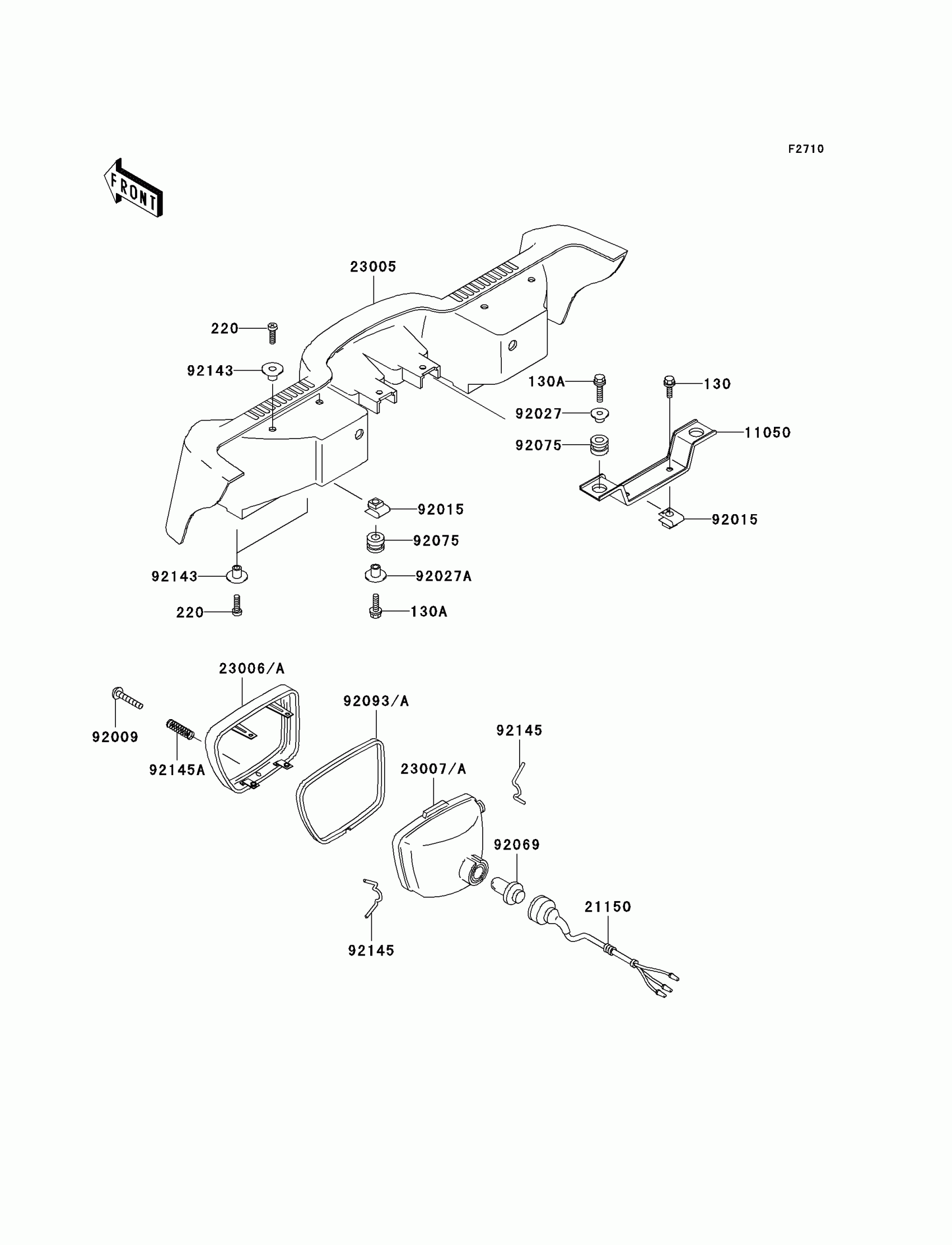 F2710

FRONT

23005

220

92143

130A

130

92027

11050

92075

92015

92015

92075

92143

92027A

220

130A

23006/A

92093/A

92009

92145

92145A

23007/A

92069

21150

92145