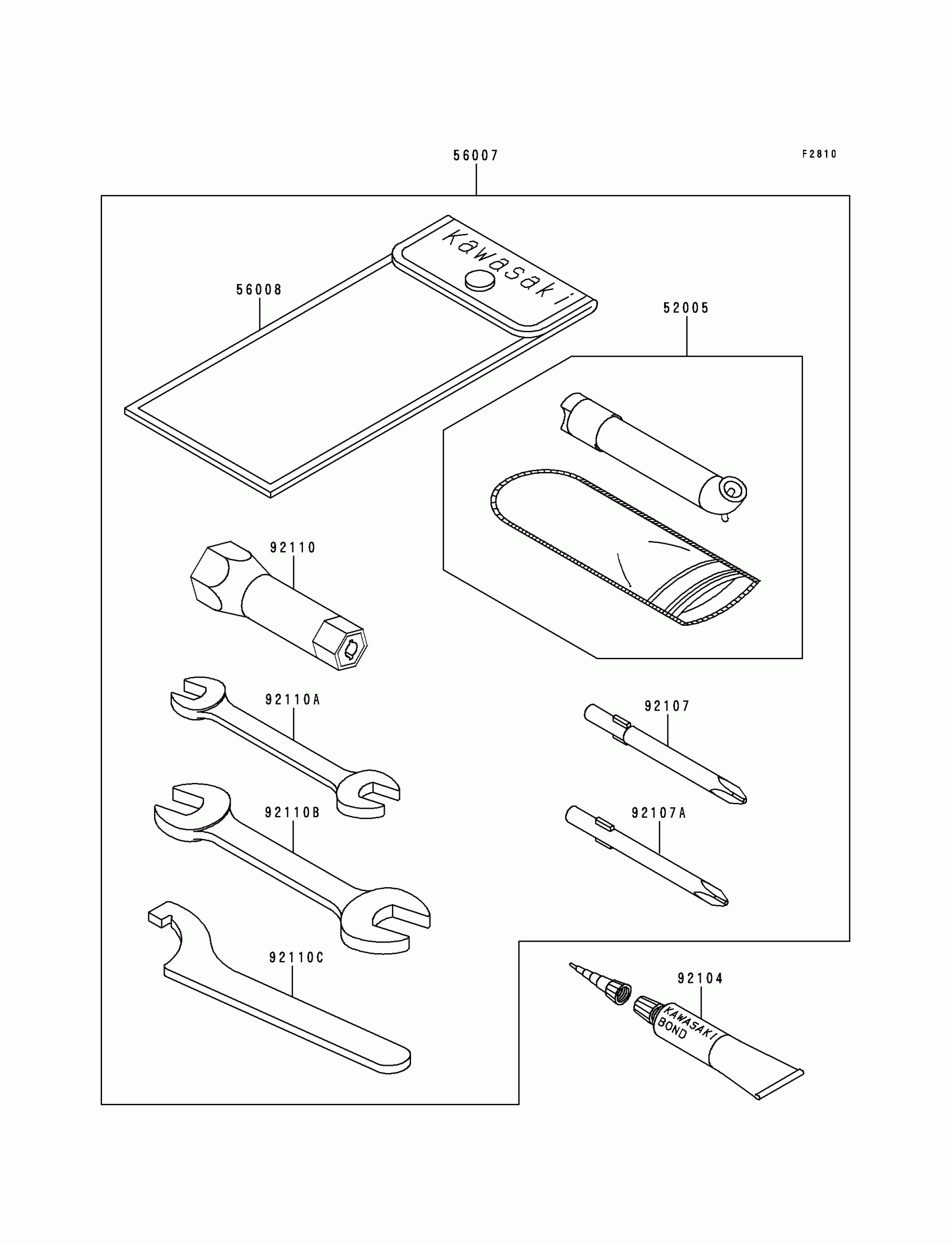 56007

F2810

Kawasaki

56008

52005

92110

92110A

92107

92110B

92107A

92110C

92104

KAWASAKI BOND