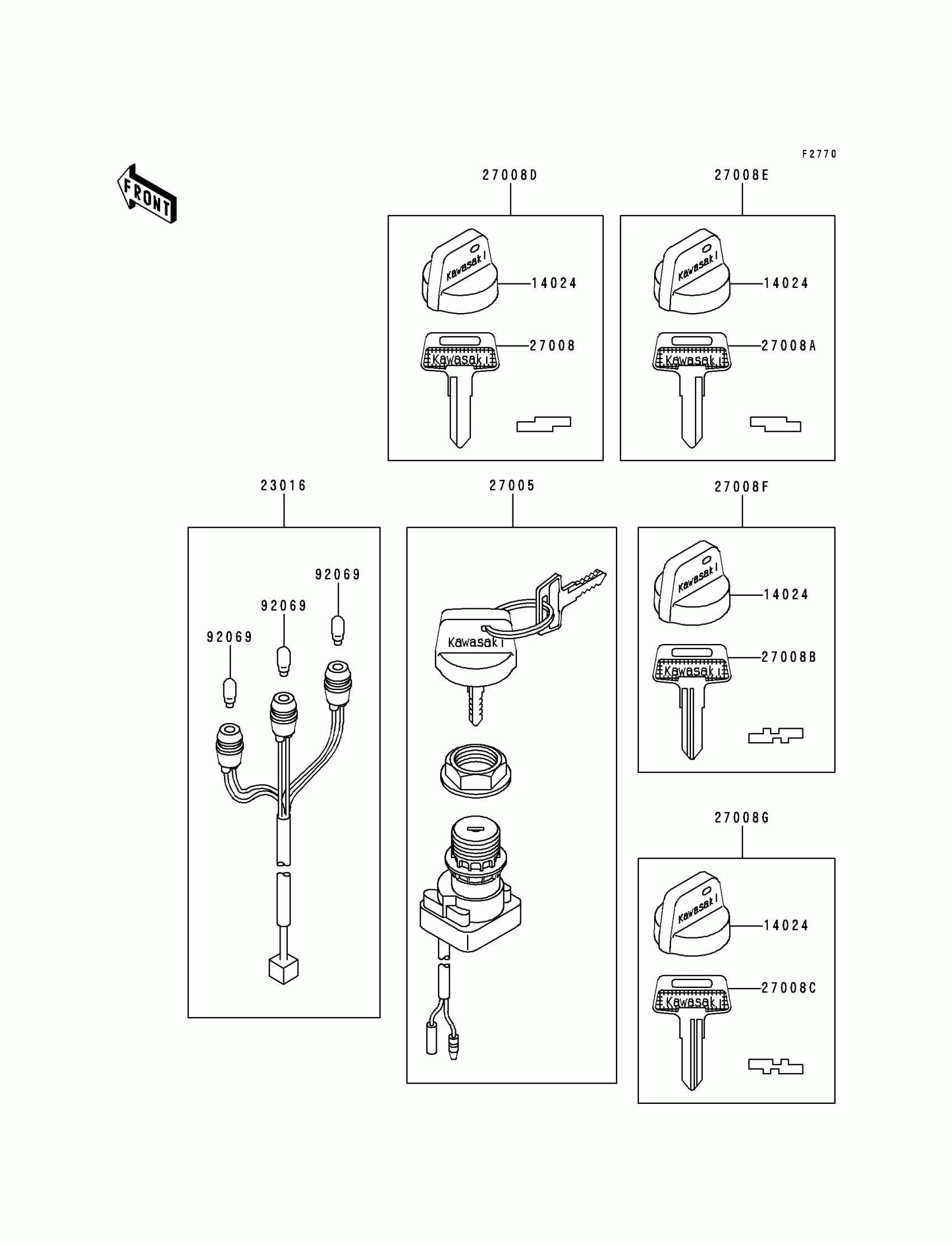 F2770

FRONT

27008D

Kawasaki

14024

Kawasaki

27008

27008E

Kawasaki

14024

Kawasaki

27008A

23016

92069

92069

92069

27005

Kawasaki

27008F

Kawasaki

14024

Kawasaki

27008B

27008G

Kawasaki

14024

Kawasaki

27008C