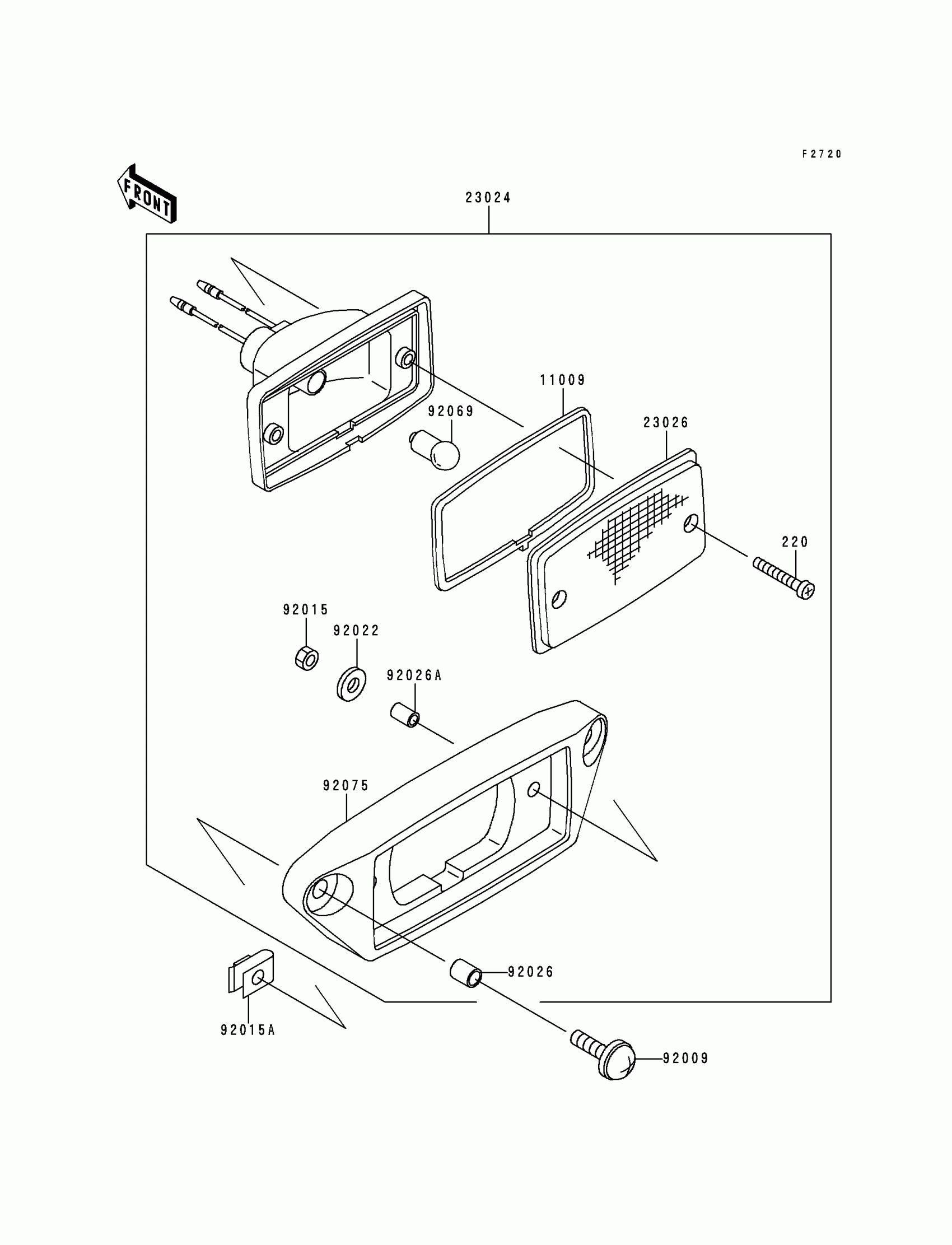 F2720

FRONT

23024

11009

92069

23026

220

92015

92022

92026A

92075

92026

92015A

92009