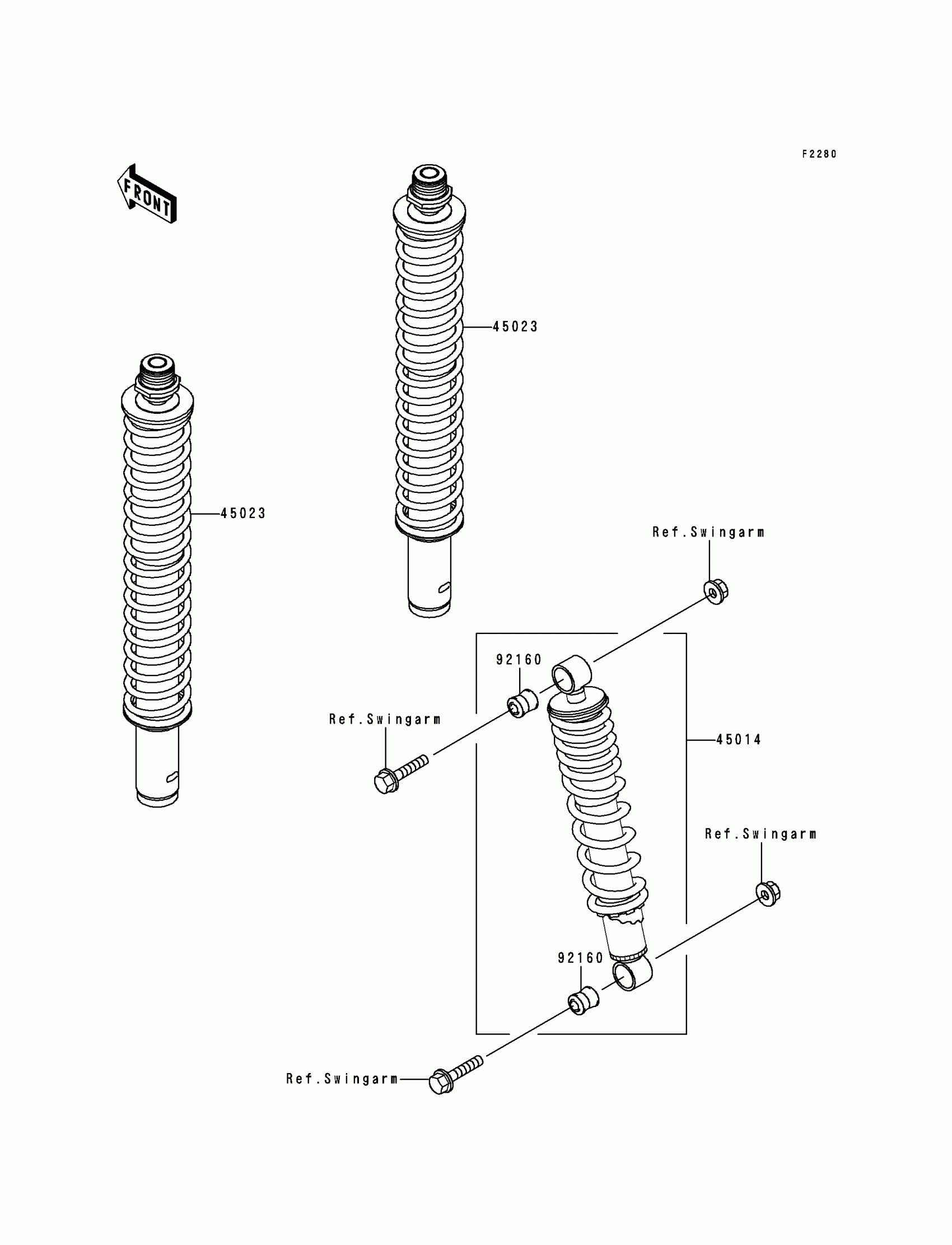 F2280

FRONT

45023

45023

Ref.Swingarm

92160

Ref.Swingarm

45014

Ref.Swingarm

92160

Ref.Swingarm