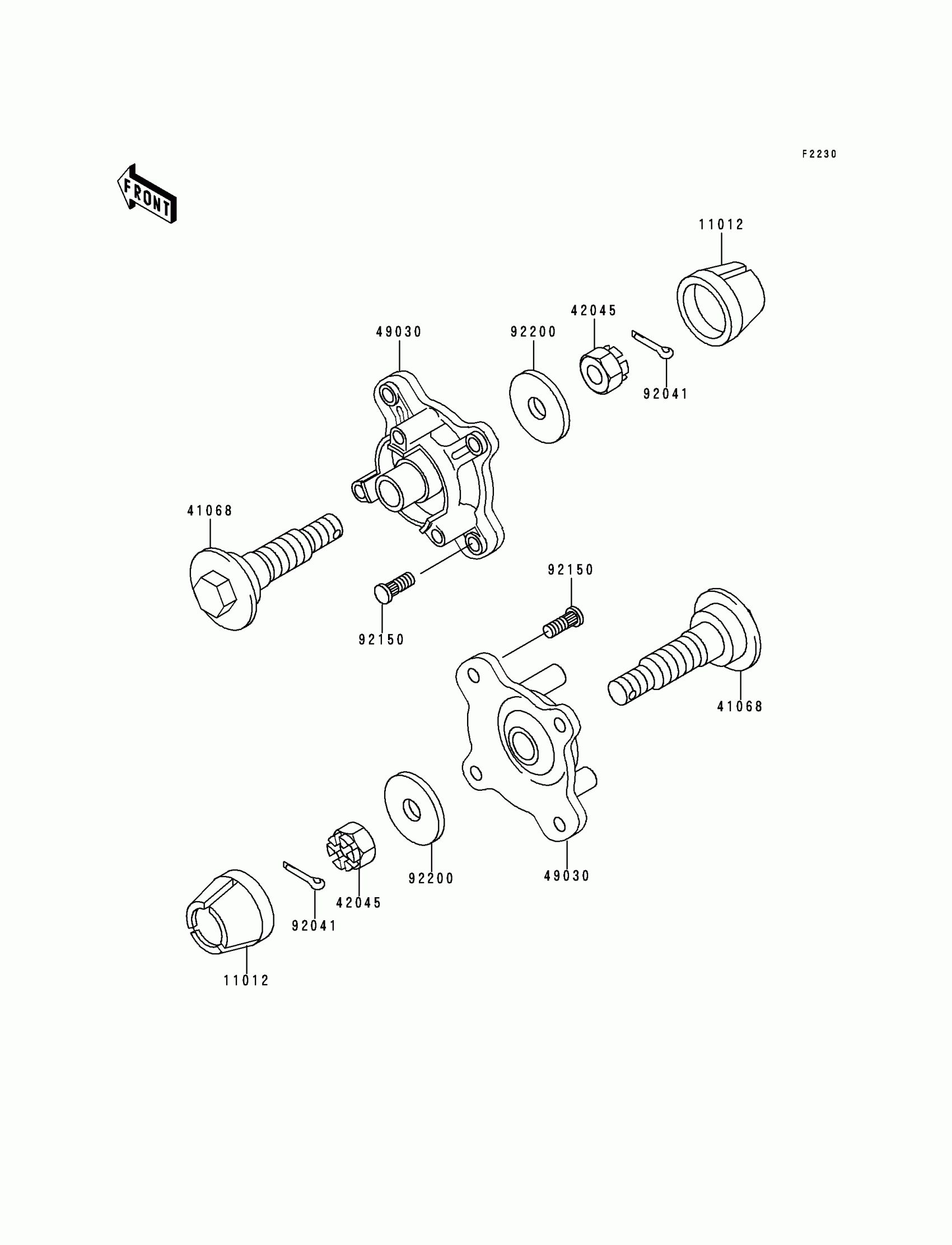 F2230

FRONT

11012

42045

49030

92200

92041

41068

92150

92150

41068

92200

49030

42045

92041

11012