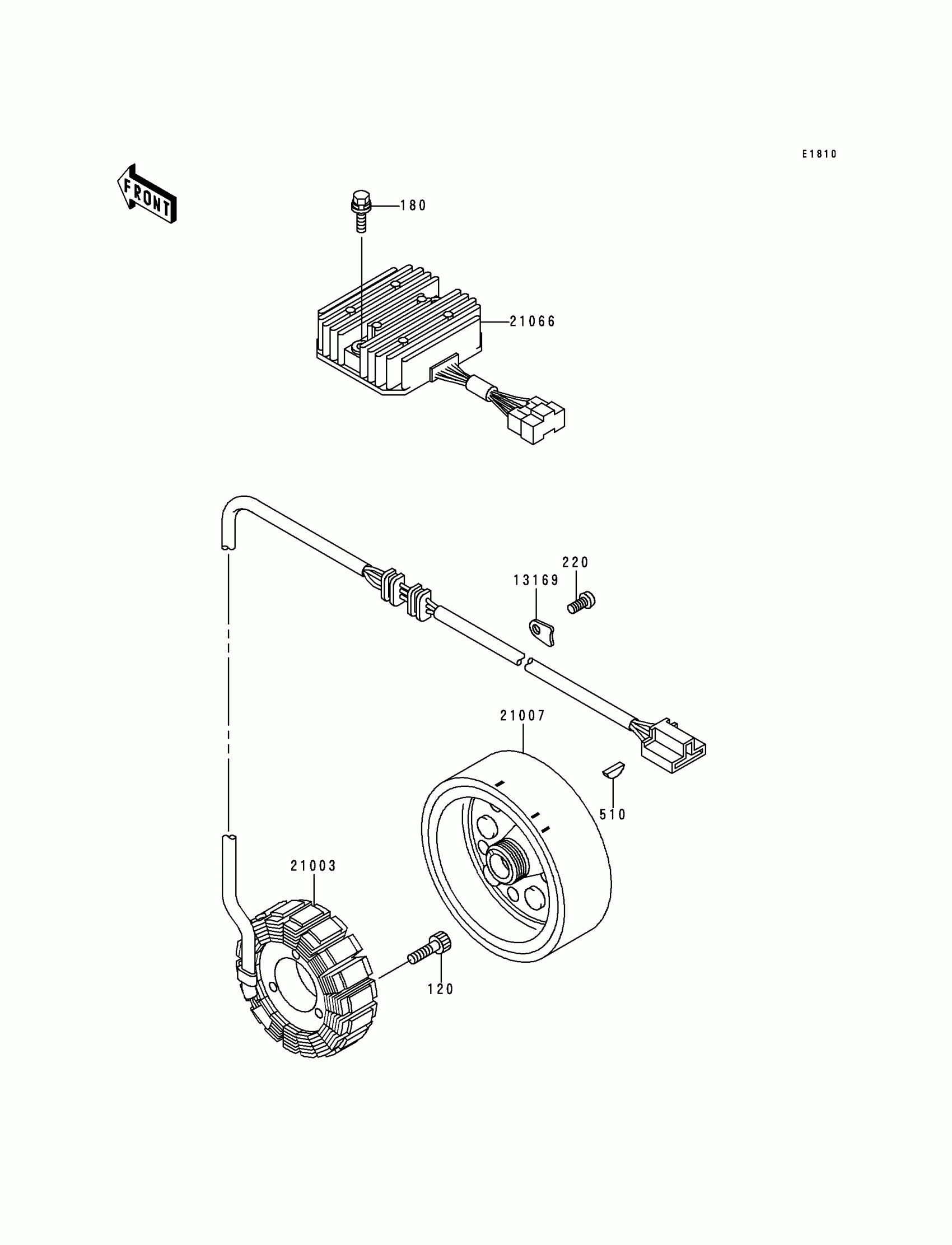 E1810

FRONT

180

21066

220

13169

21007

510

21003

120