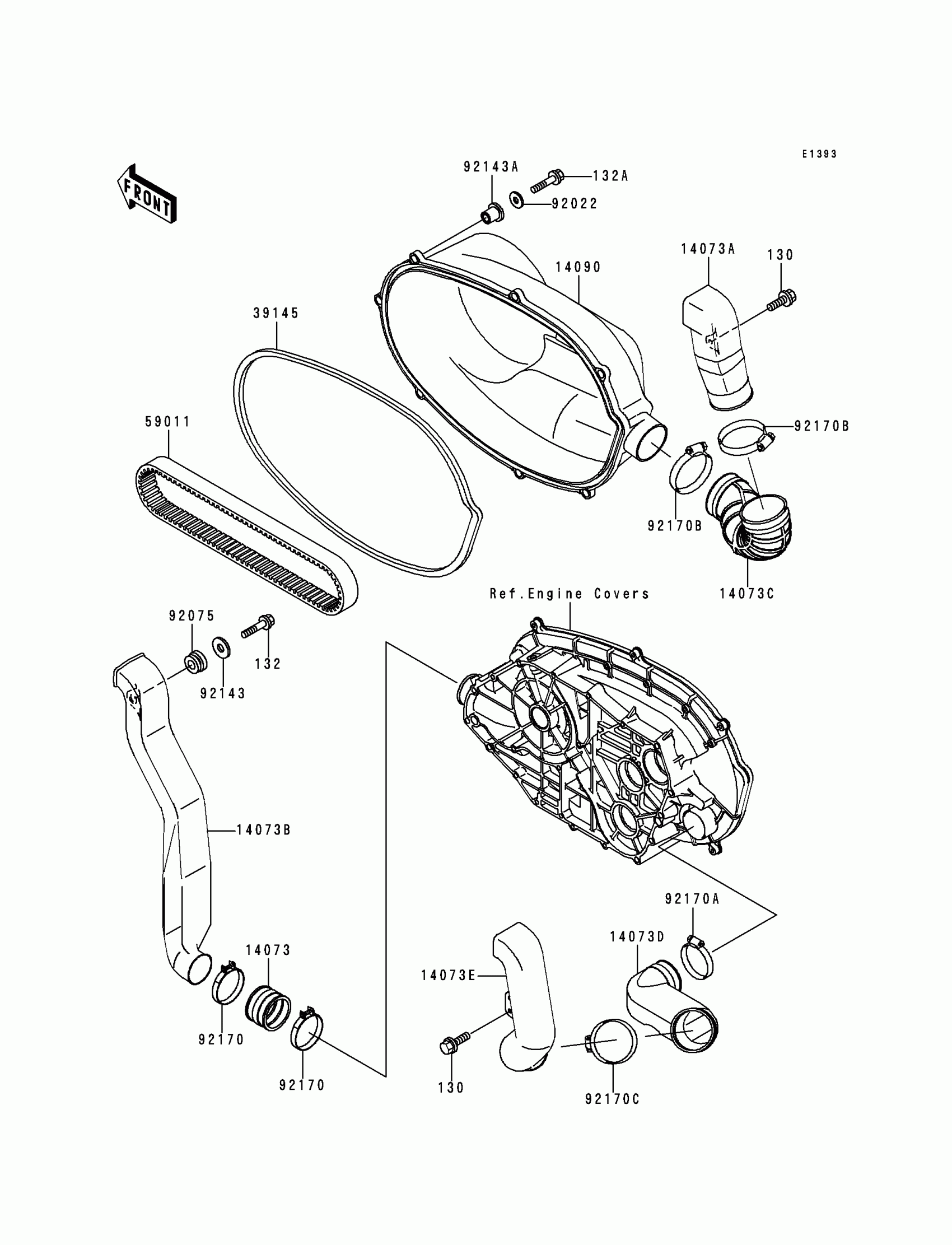 E1393

FRONT

92143A
132A
92022
14073A
130
14090
39145
59011
92170B
92170B
14073C
Ref.Engine Covers
92075
132
92143
14073B
92170A
14073D
14073
14073E
92170
92170
130
92170C