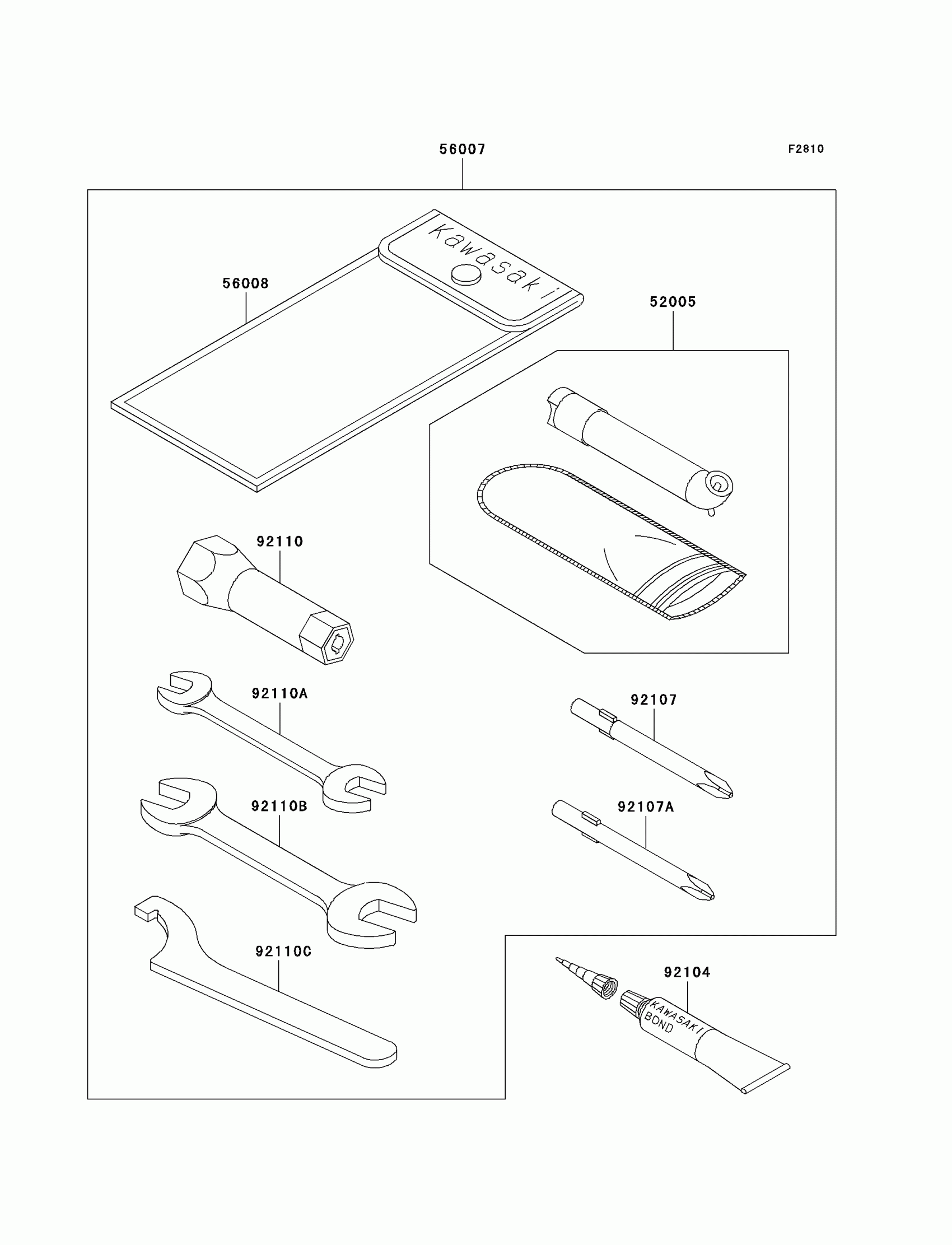 56007

F2810

Kawasaki

56008

52005

92110

92110A

92107

92110B

92107A

92110C

92104

KAWASAKI BOND