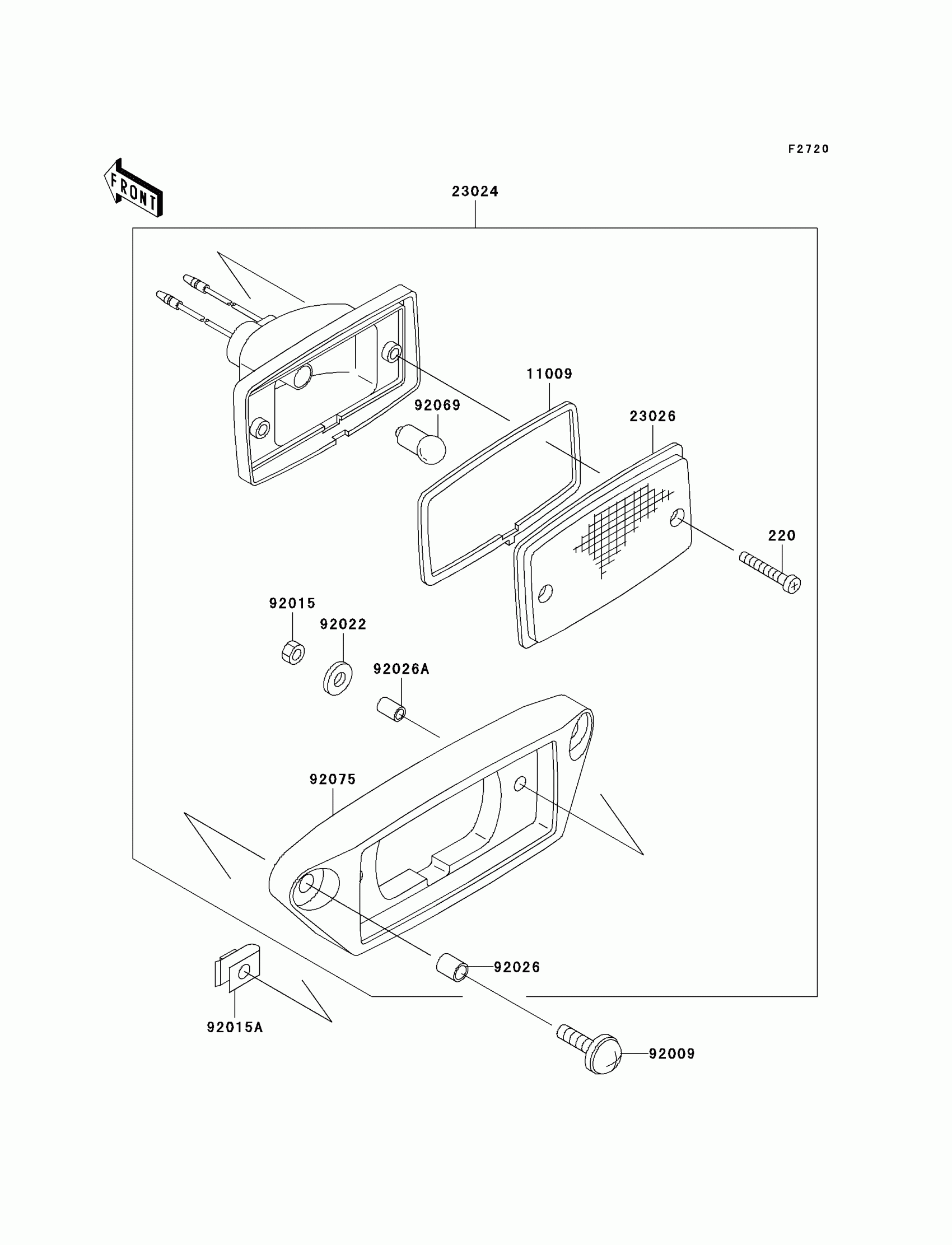 F2720

FRONT

23024

11009

92069

23026

220

92015

92022

92026A

92075

92026

92015A

92009