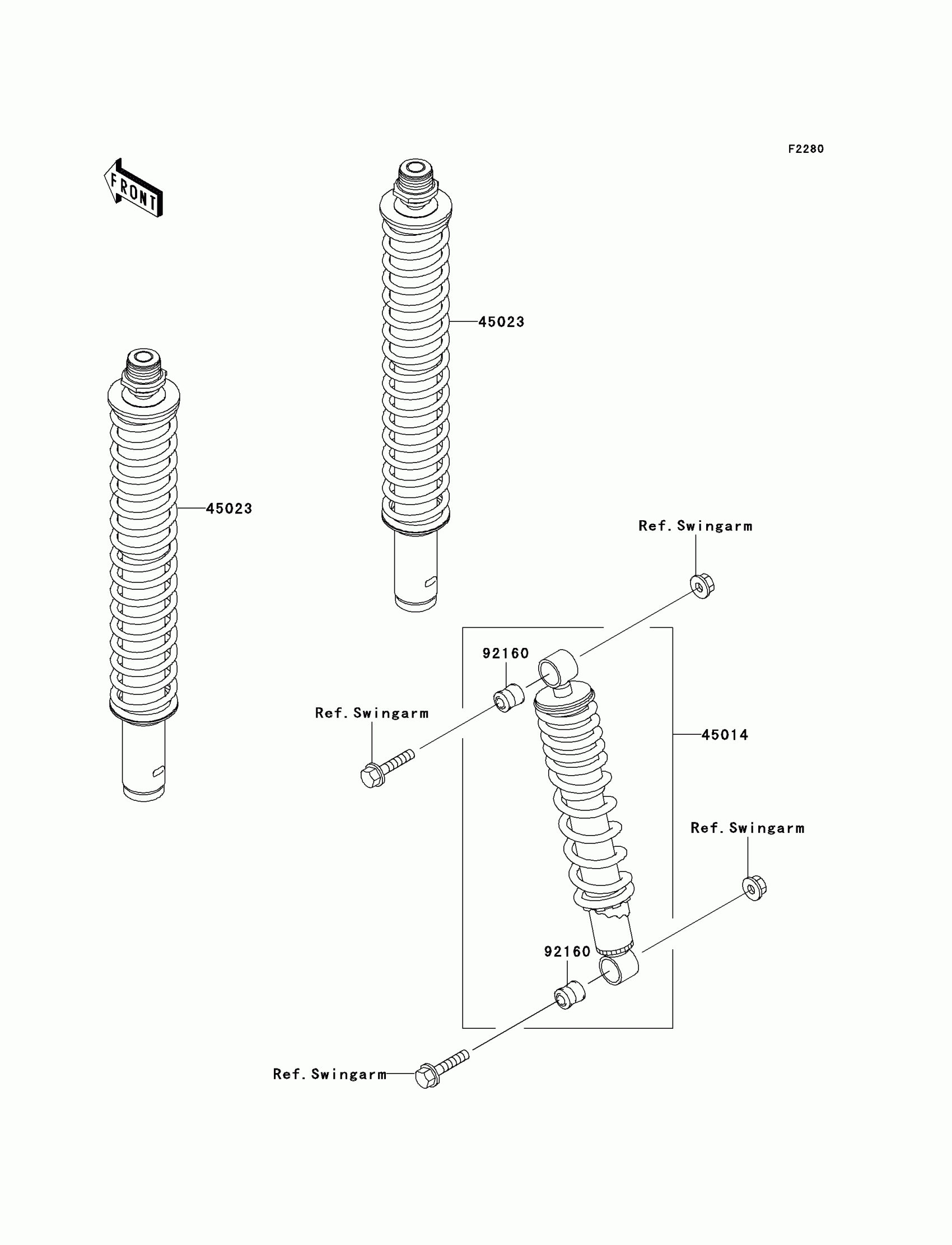 F2280

FRONT

45023

45023

Ref. Swingarm

92160

Ref. Swingarm

45014

Ref. Swingarm

92160

Ref. Swingarm