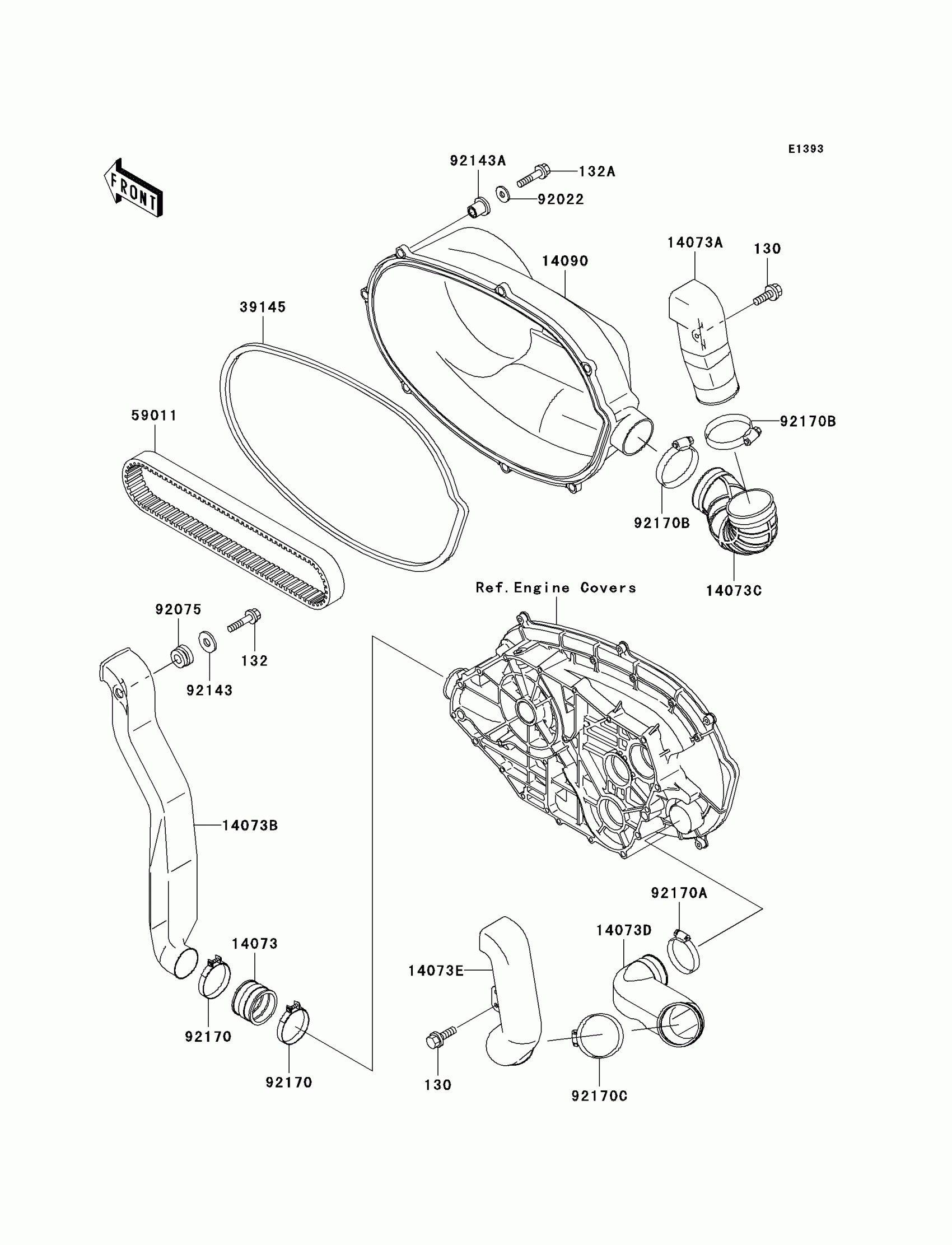 E1393

FRONT

92143A
132A
92022
14073A
130
14090
39145
59011
92170B
92170B
14073C
Ref.Engine Covers
92075
132
92143
14073B
92170A
14073D
14073
14073E
92170
92170
130
92170C