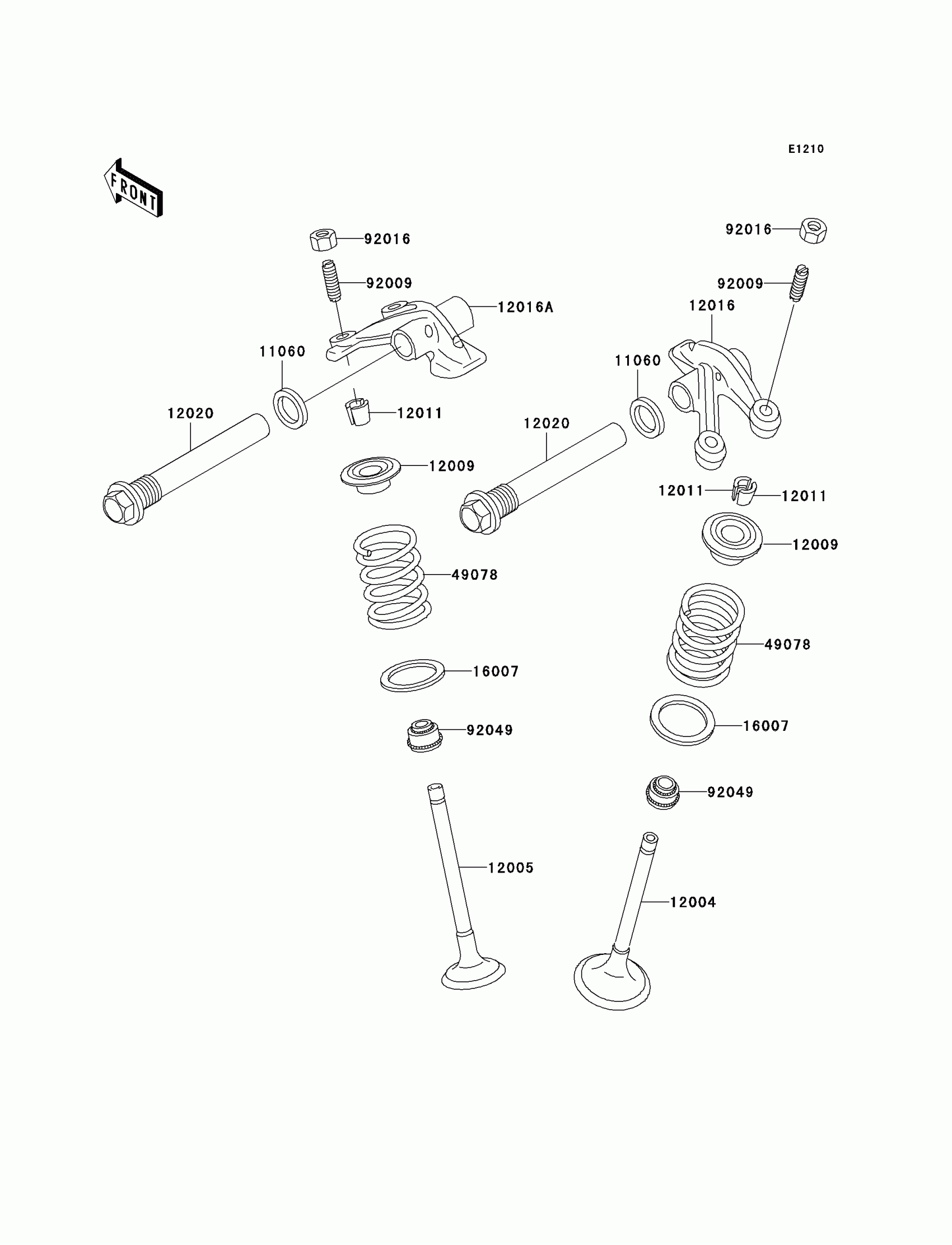 E1210

FRONT

92016
92009
12016A
11060
12020
12011
12009
49078
16007
92049
12005

92016
92009
12016
11060
12020
12011
12011
12009
49078
16007
92049
12004