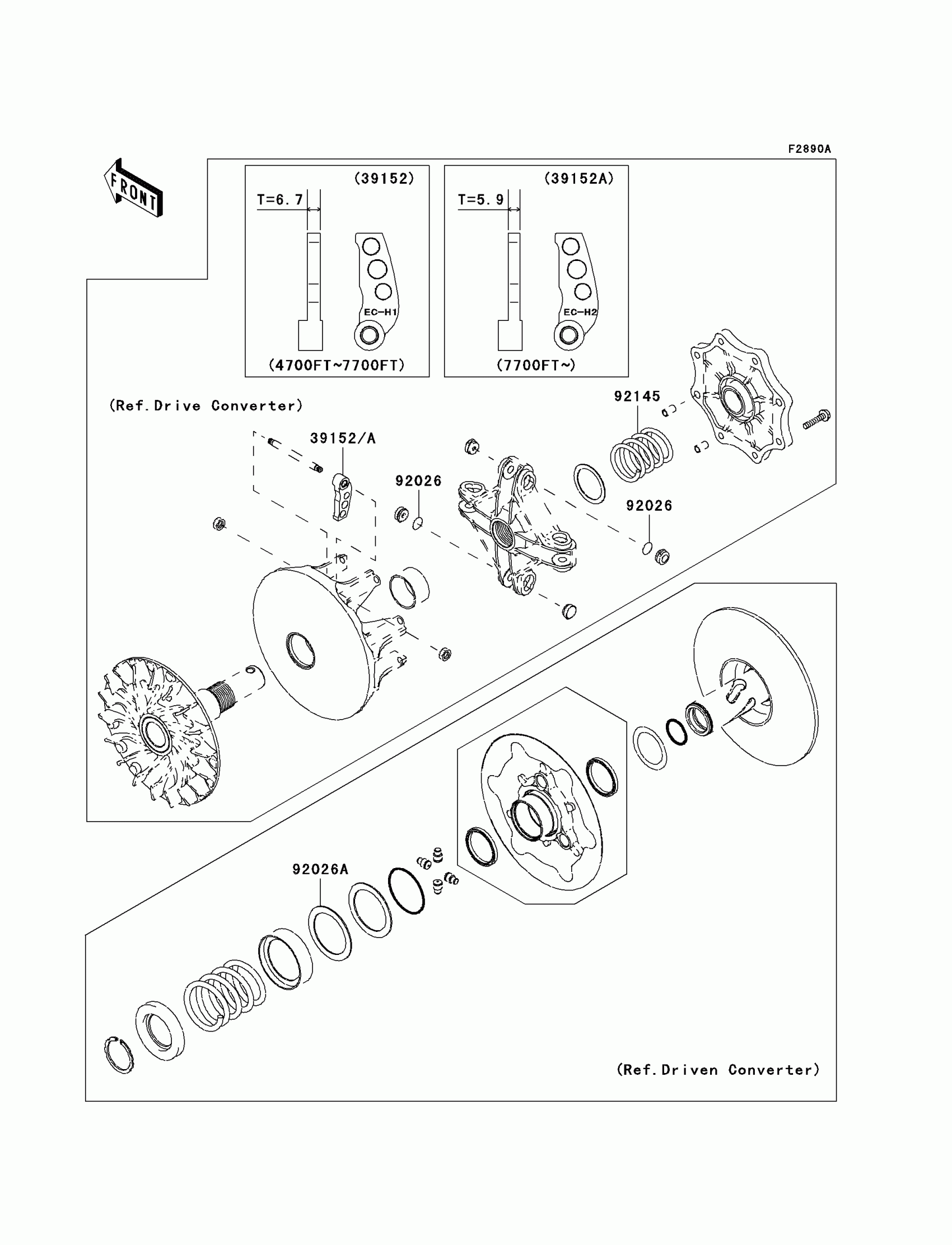 F2890A

FRONT

(39152)

T=6.7

EC-H1

(4700FT~7700FT)

(39152A)

T=5.9

EC-H2

(7700FT~)

(Ref.Drive Converter)

39152/A

92026

92145

92026

92026A

(Ref.Driven Converter)