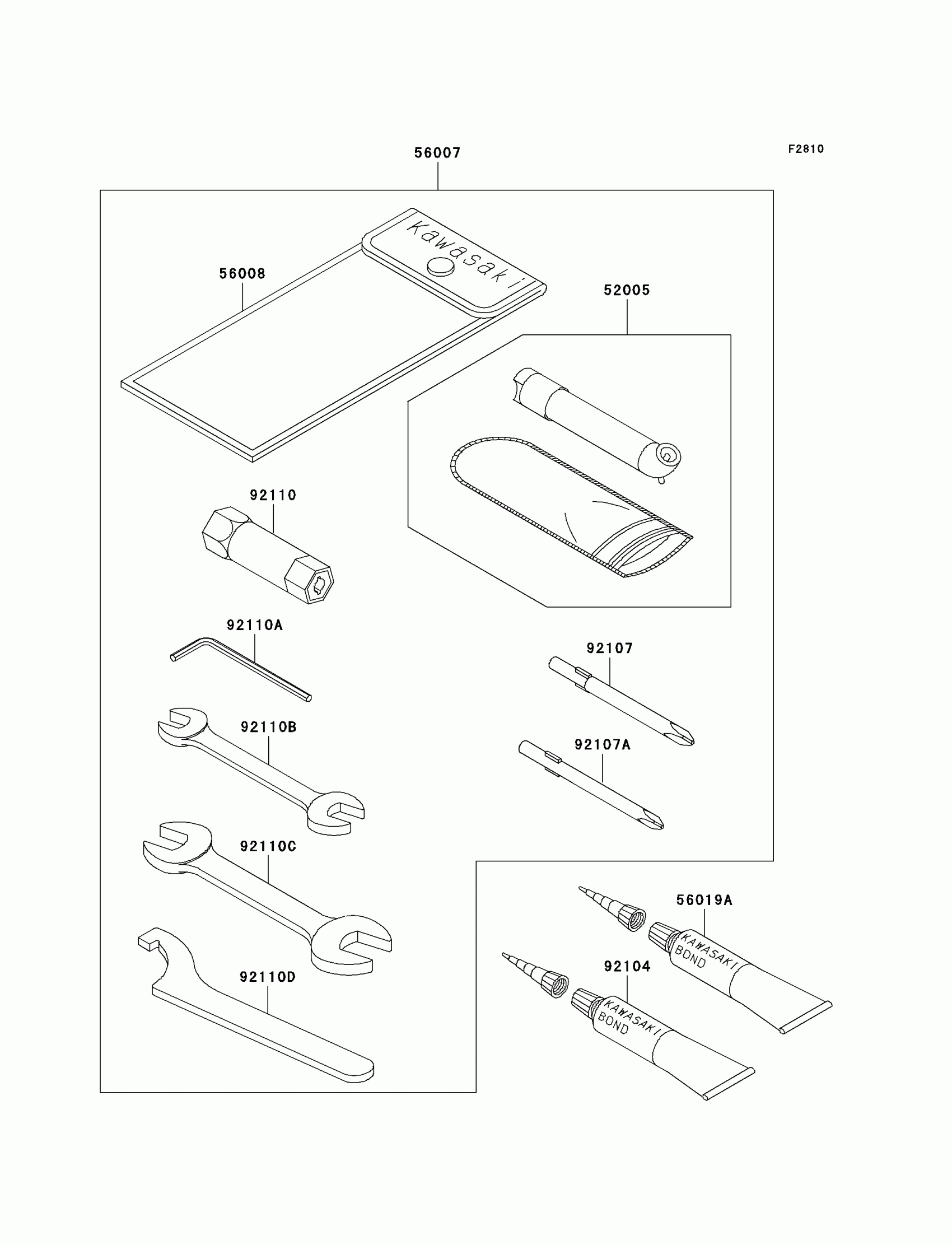 56007

F2810

Kawasaki

56008

52005

92110

92110A

92107

92110B

92107A

92110C

56019A

KAWASAKI BOND

92104

KAWASAKI BOND

92110D