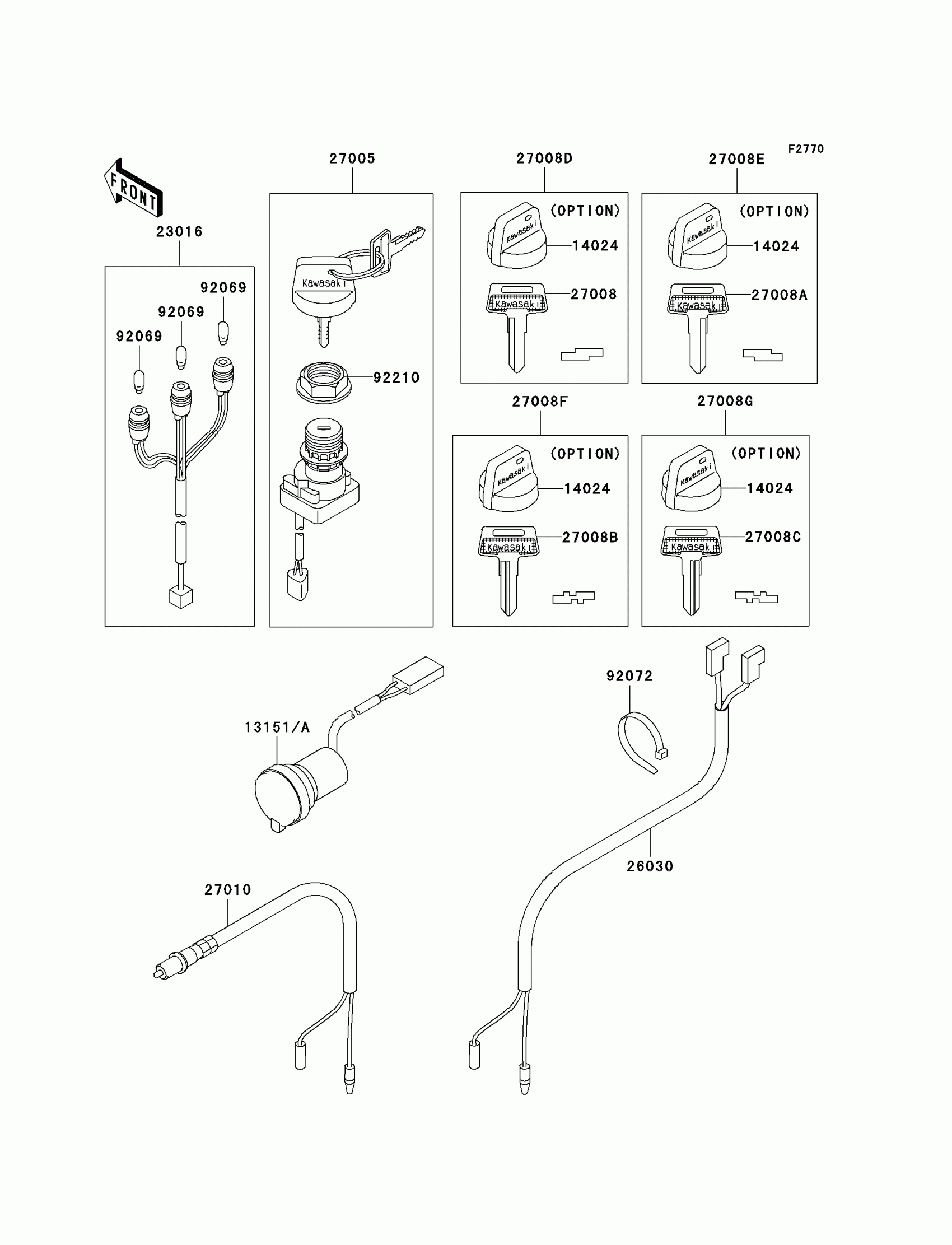 F2770

FRONT

23016

92069

92069

92069

27005

Kawasaki

92210

27008D

(OPTION)

Kawasaki

14024

27008

Kawasaki

27008E

(OPTION)

Kawasaki

14024

27008A

Kawasaki

27008F

(OPTION)

Kawasaki

14024

27008B

Kawasaki

27008G

(OPTION)

Kawasaki

14024

27008C

Kawasaki

13151/A

92072

26030

27010