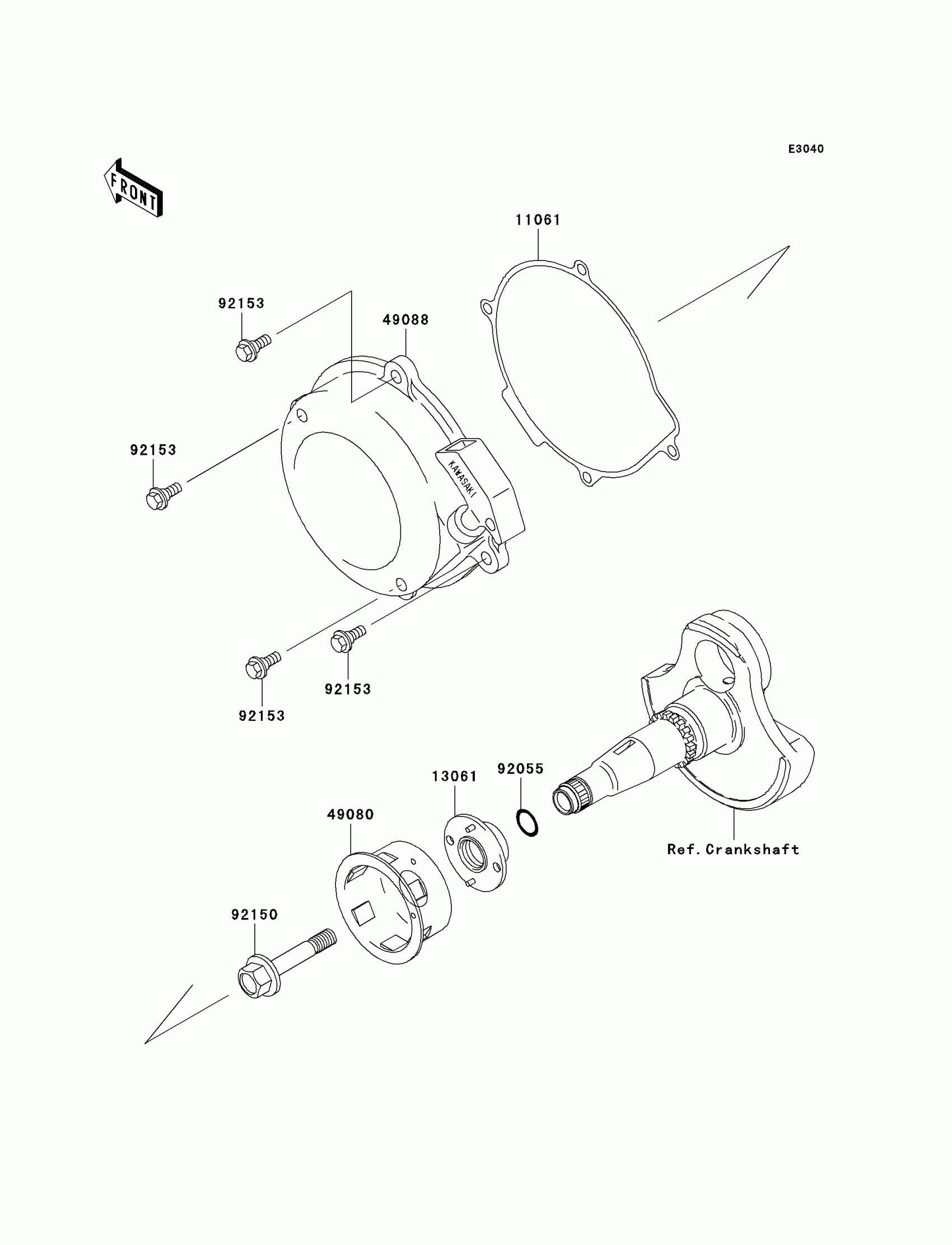 E3040

FRONT

11061

92153

49088

92153

KAWASAKI

92153

92153

13061

92055

49080

Ref.Crankshaft

92150