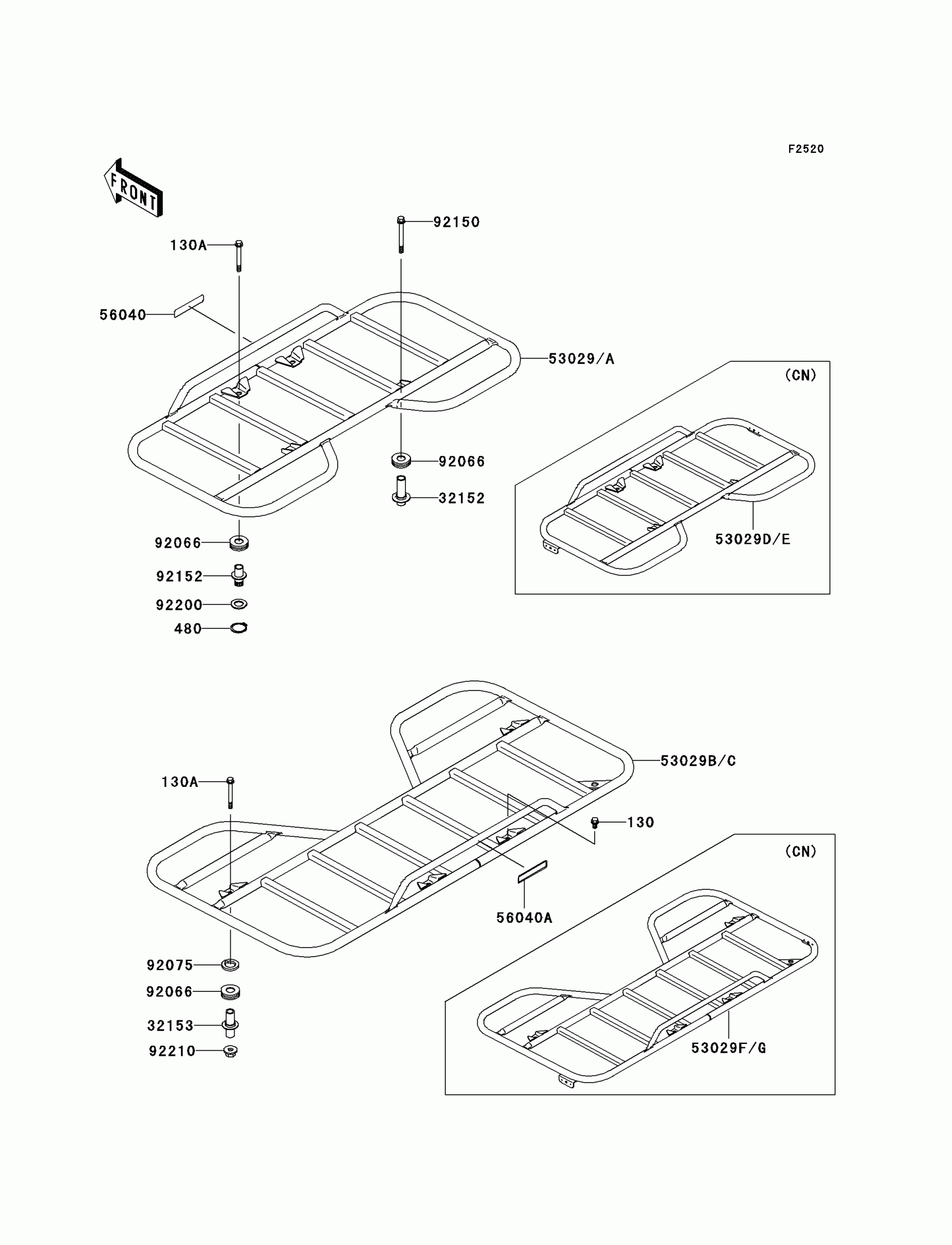 F2520

FRONT

92150

130A

56040

53029/A

(CN)

92066

32152

53029D/E

92066

92152

92200

480

53029B/C

130A

130

(CN)

56040A

92075

92066

32153

92210

53029F/G