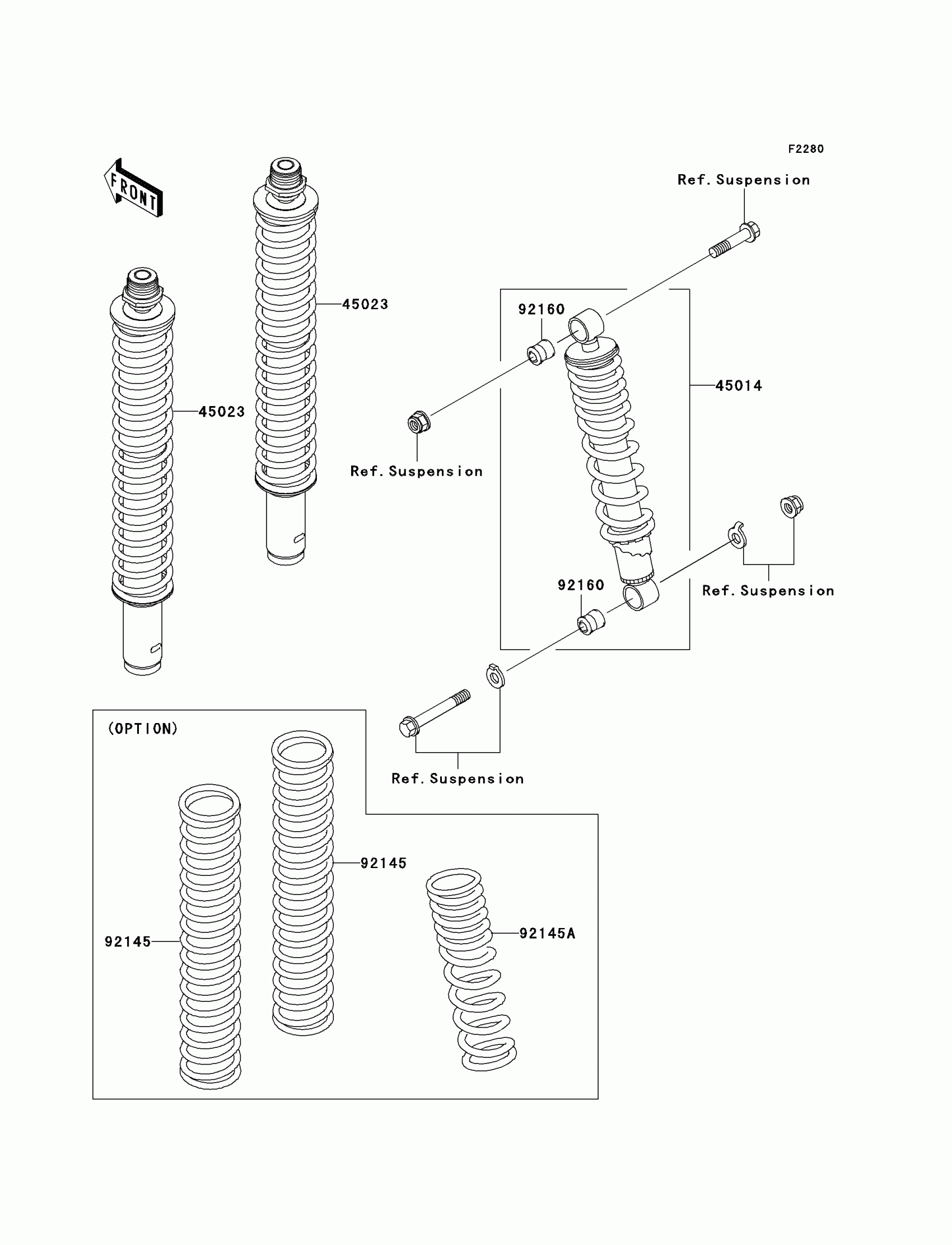 F2280

FRONT

Ref. Suspension

45023

92160

45014

45023

Ref. Suspension

92160

Ref. Suspension

Ref. Suspension

(OPTION)

92145

92145

92145A