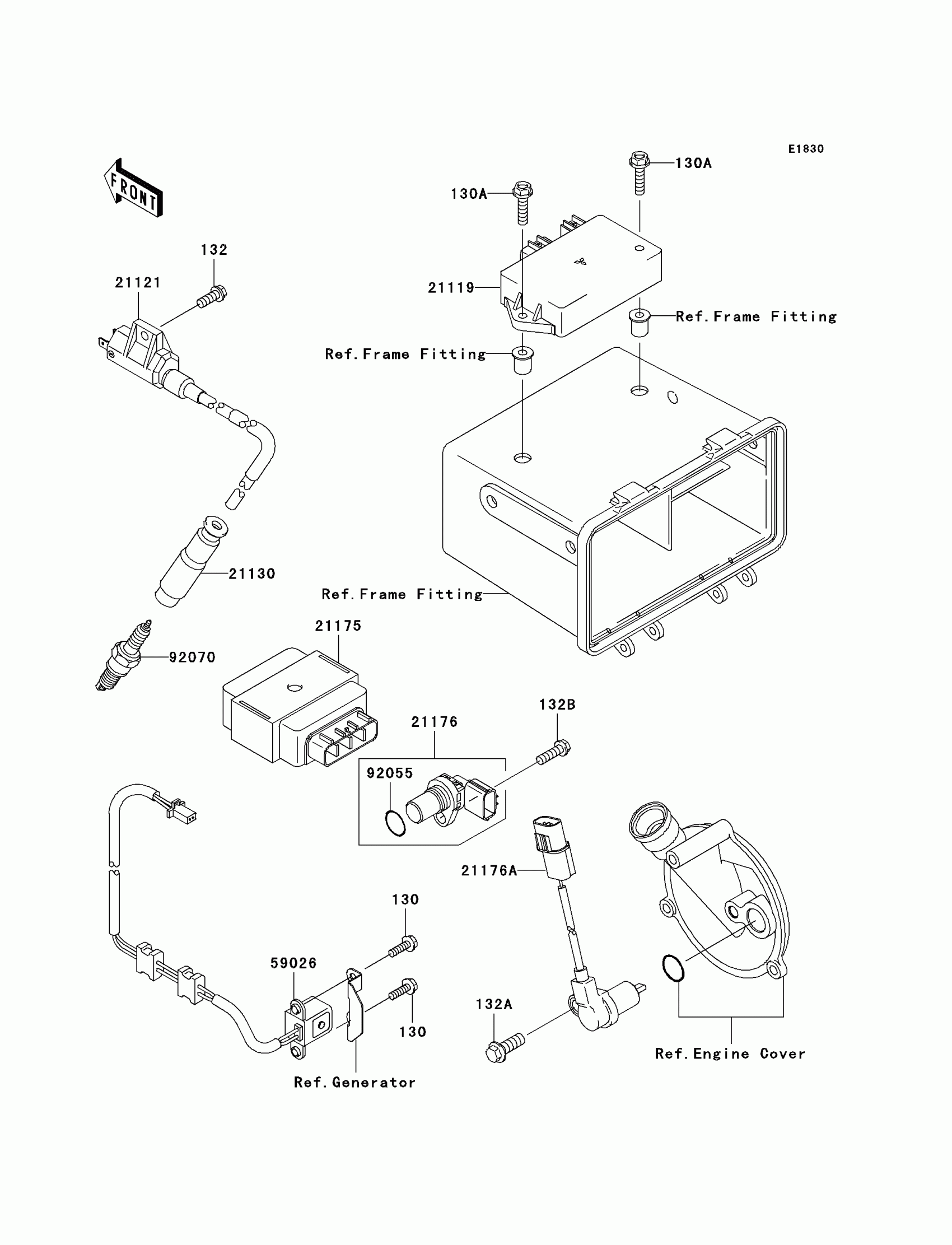 E1830

FRONT

130A

130A

132

21121

21119

Ref.Frame Fitting

Ref.Frame Fitting

21130

Ref.Frame Fitting

21175

92070

132B

21176

92055

21176A

130

59026

130

132A

Ref.Engine Cover

Ref.Generator