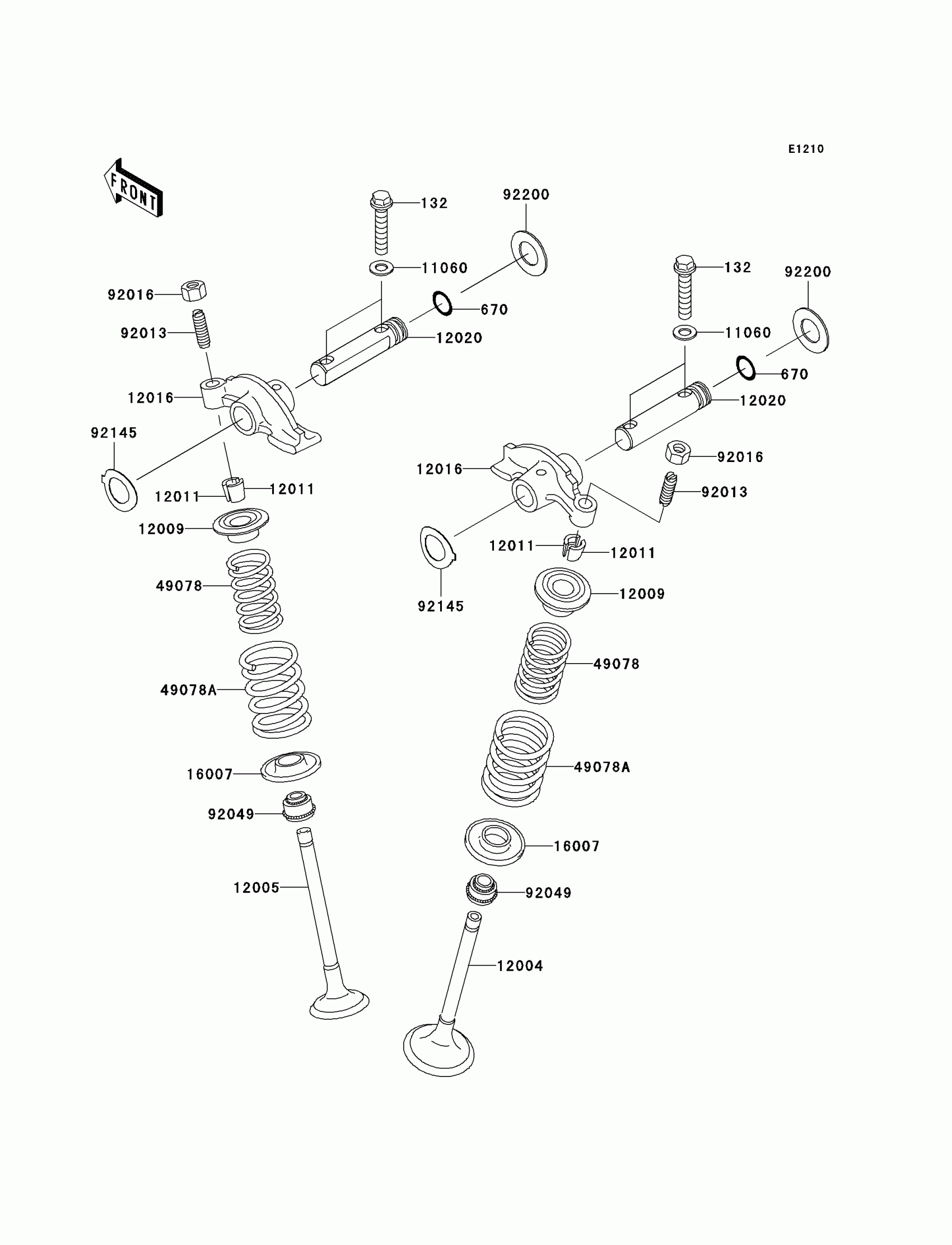 E1210

FRONT

132
92200
11060
92016
670
92013
12020
12016
92145
12011
12011
12009
49078
49078A
16007
92049
12005

132
92200
11060
670
12020
92016
12016
92013
12011
12011
92145
12009
49078
49078A
16007
92049
12004