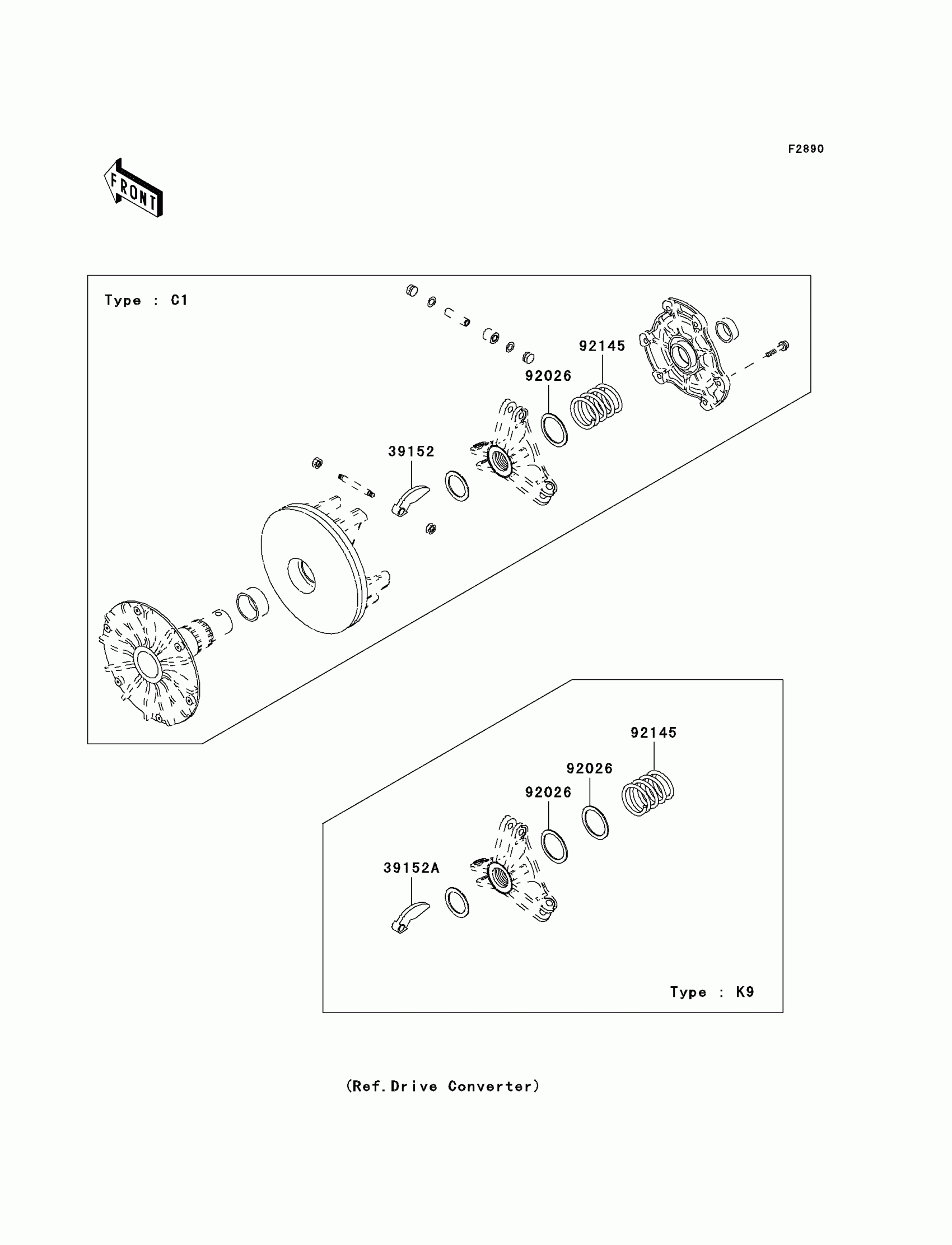 F2890

FRONT

Type : C1

92145

92026

39152

92145

92026

92026

39152A

Type : K9

(Ref.Drive Converter)