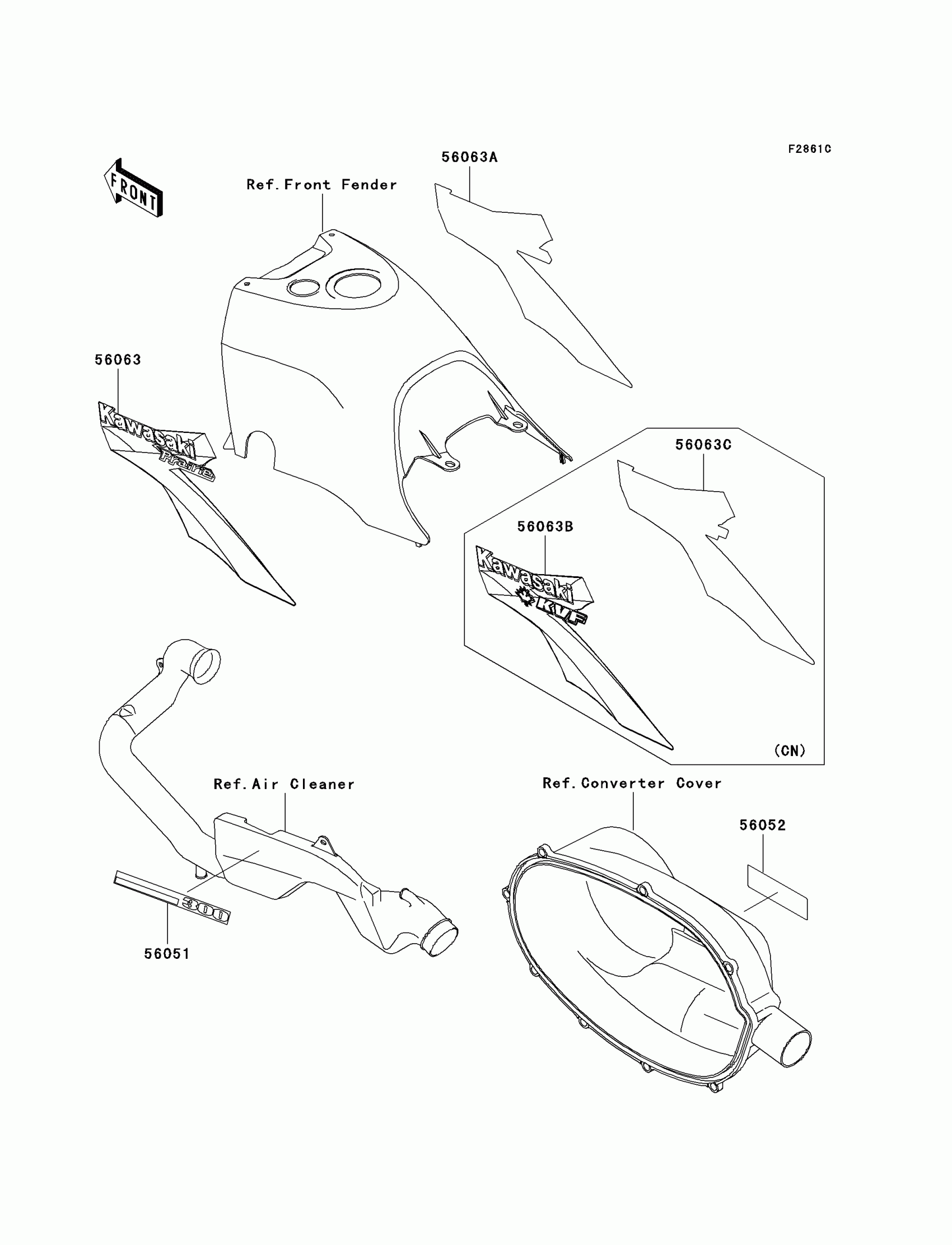 F2861C

FRONT

56063A

Ref.Front Fender

56063

Kawasaki Prairie

56063C

56063B

Kawasaki KVF

(CN)

Ref.Air Cleaner

Ref.Converter Cover

56052

300

56051