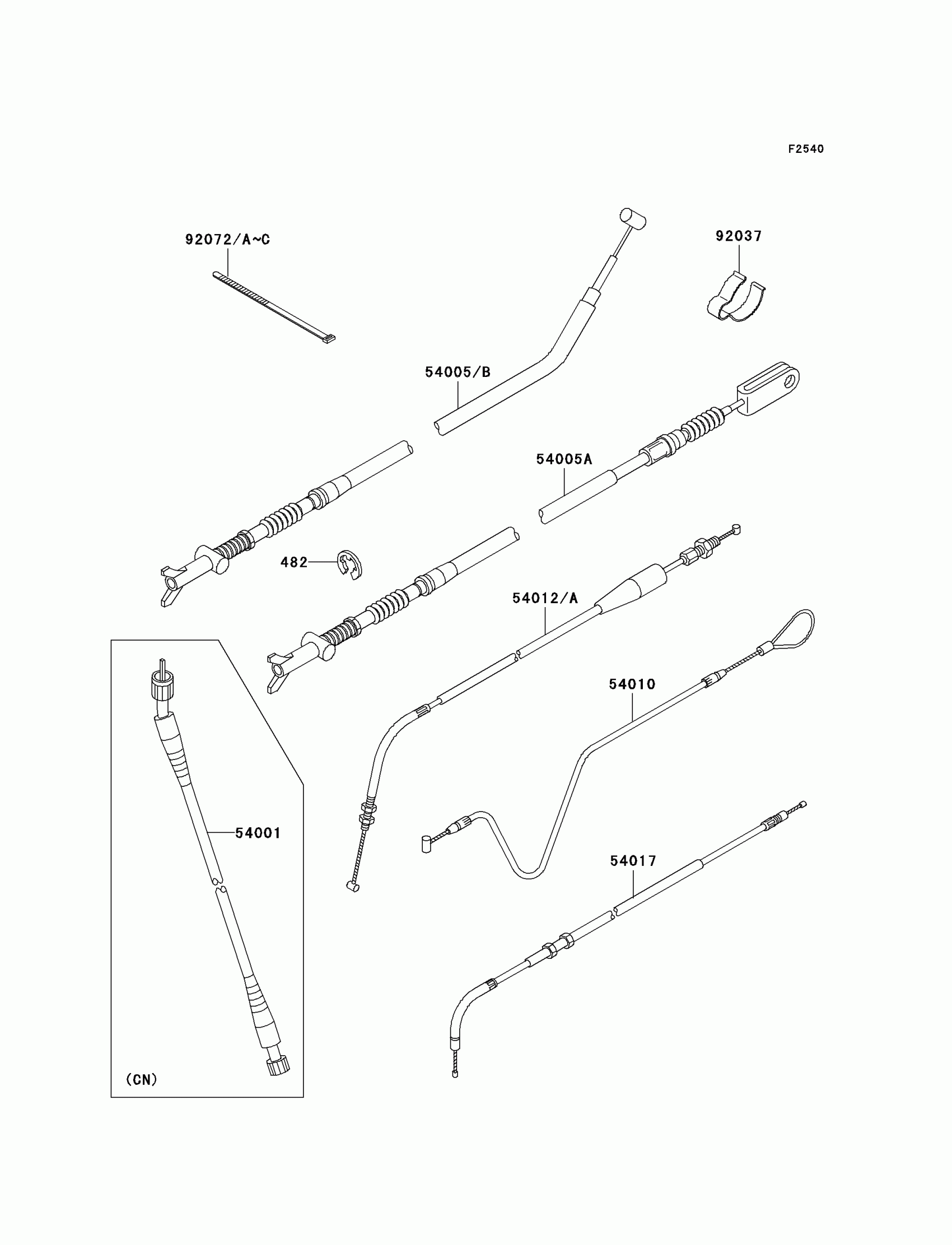 F2540

92072/A~C

92037

54005/B

54005A

482

54012/A

54010

54001

54017

(CN)