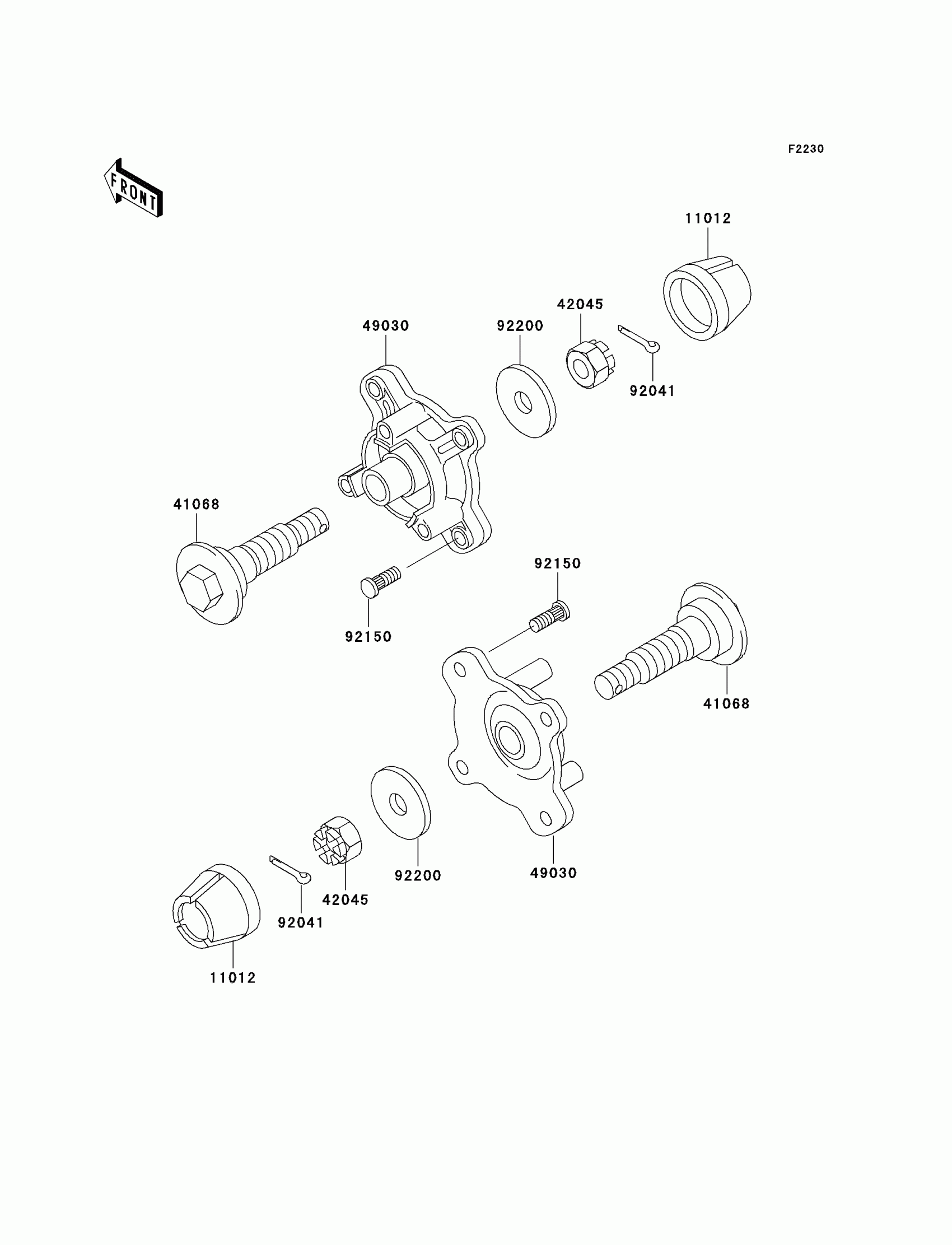 F2230

FRONT

11012

42045

49030

92200

92041

41068

92150

92150

41068

92200

49030

42045

92041

11012