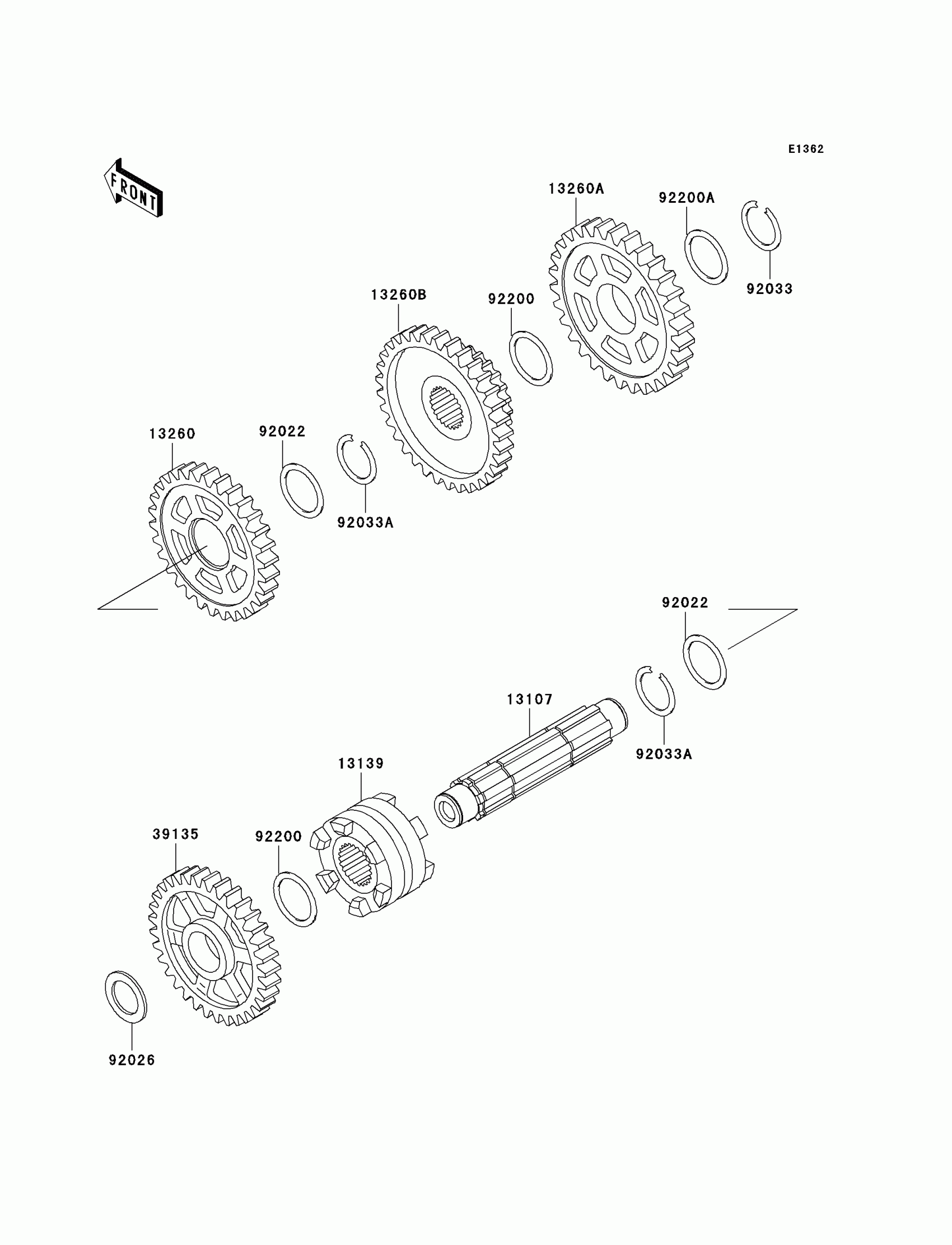 E1362

FRONT

13260A

92200A

92033

13260B

92200

13260

92022

92033A

92022

13107

92033A

13139

39135

92200

92026