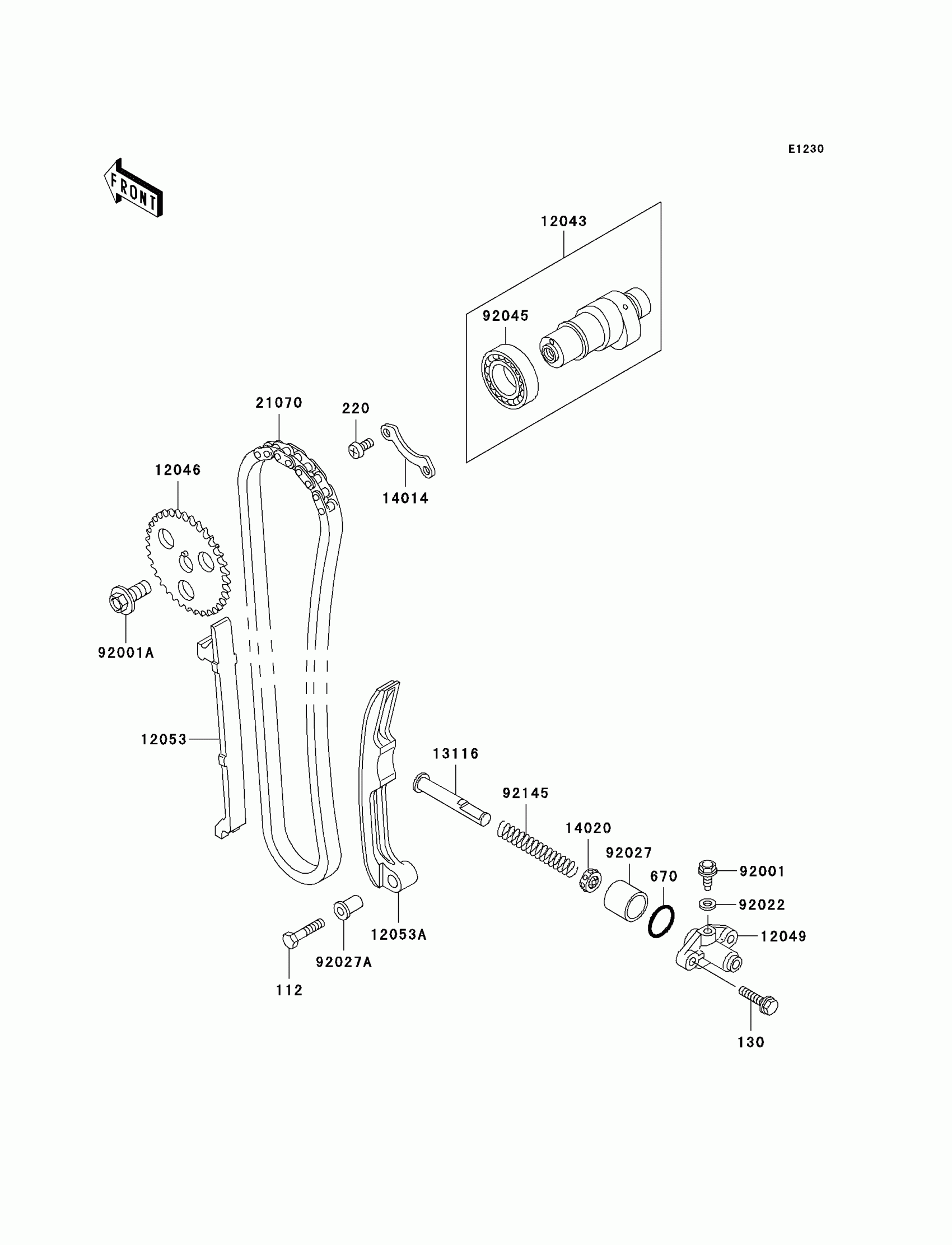 E1230

FRONT

12043

92045

21070

220

14014

12046

92001A

12053

13116

92145

14020

92027

670

92001

92022

12049

12053A

92027A

112

130