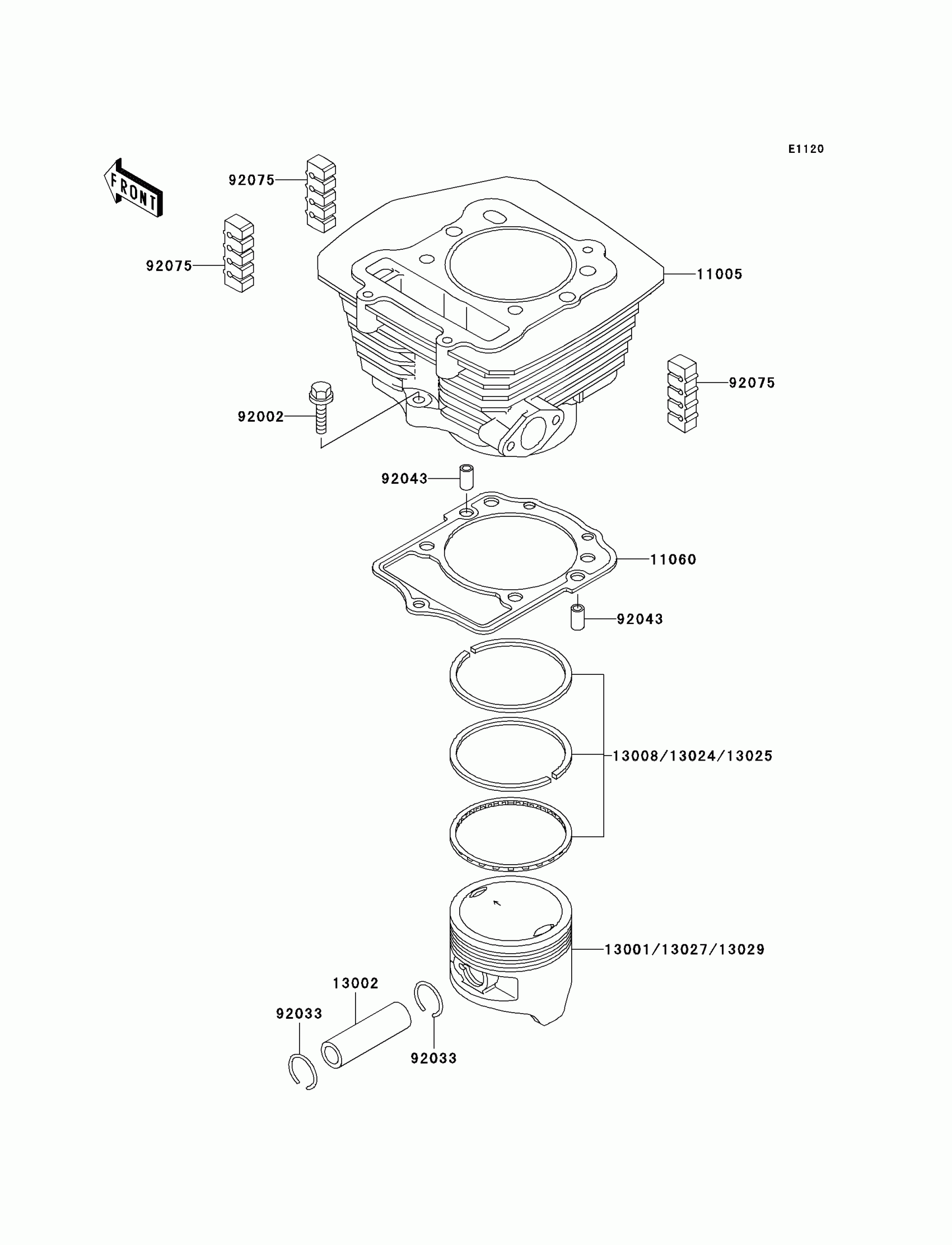 E1120

FRONT

92075

92075

11005

92075

92002

92043

11060

92043

13008/13024/13025

13001/13027/13029

13002

92033

92033