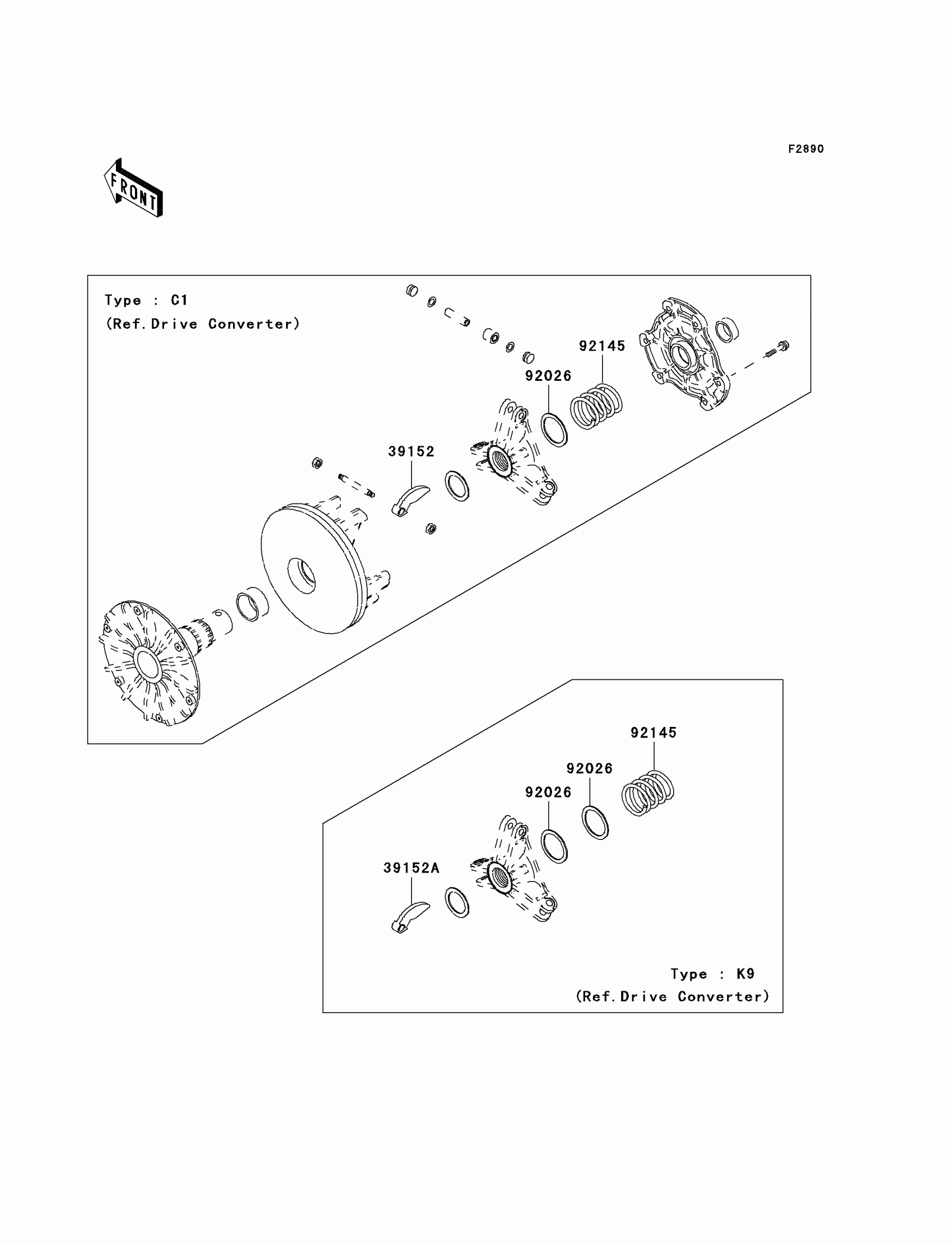 F2890

FRONT

Type : C1
(Ref.Drive Converter)

92145
92026
39152

92145
92026
92026
39152A

Type : K9
(Ref.Drive Converter)