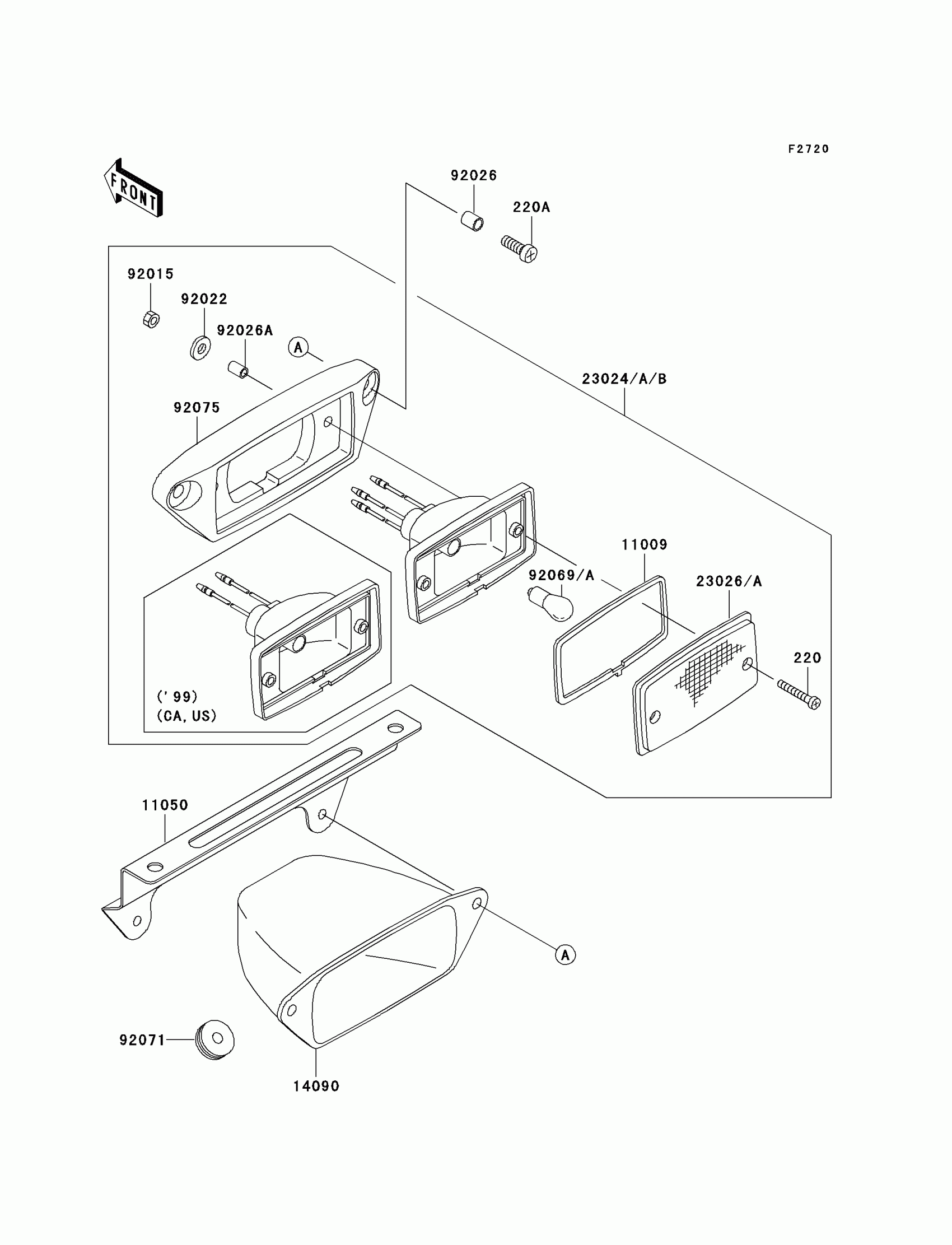 F2720

FRONT

92026

220A

92015

92022

92026A

A

23024/A/B

92075

11009

92069/A

23026/A

220

('99)
(CA, US)

11050

A

92071

14090